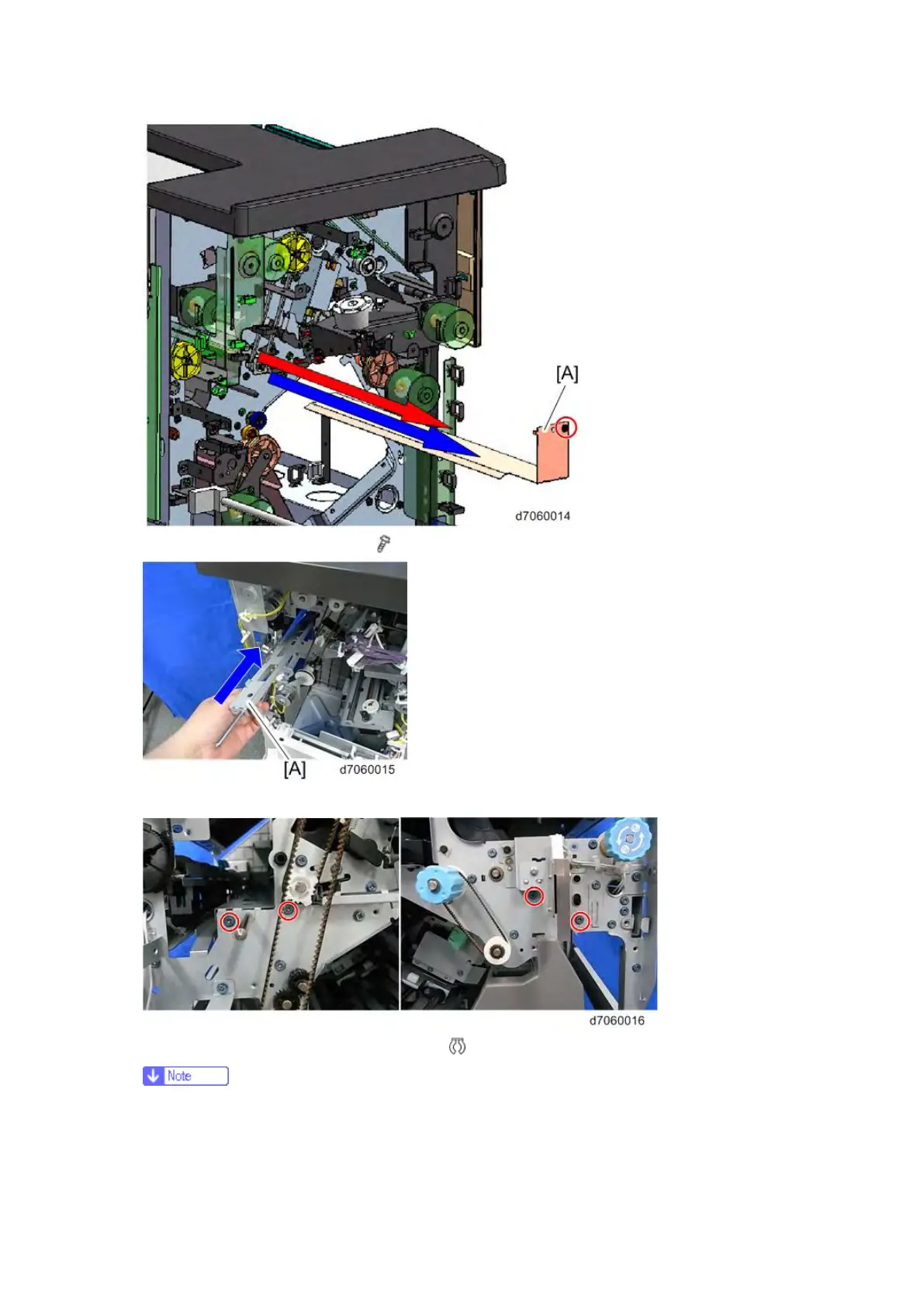 [A]

d7060014

[A]

d7060015

d7060016

Note