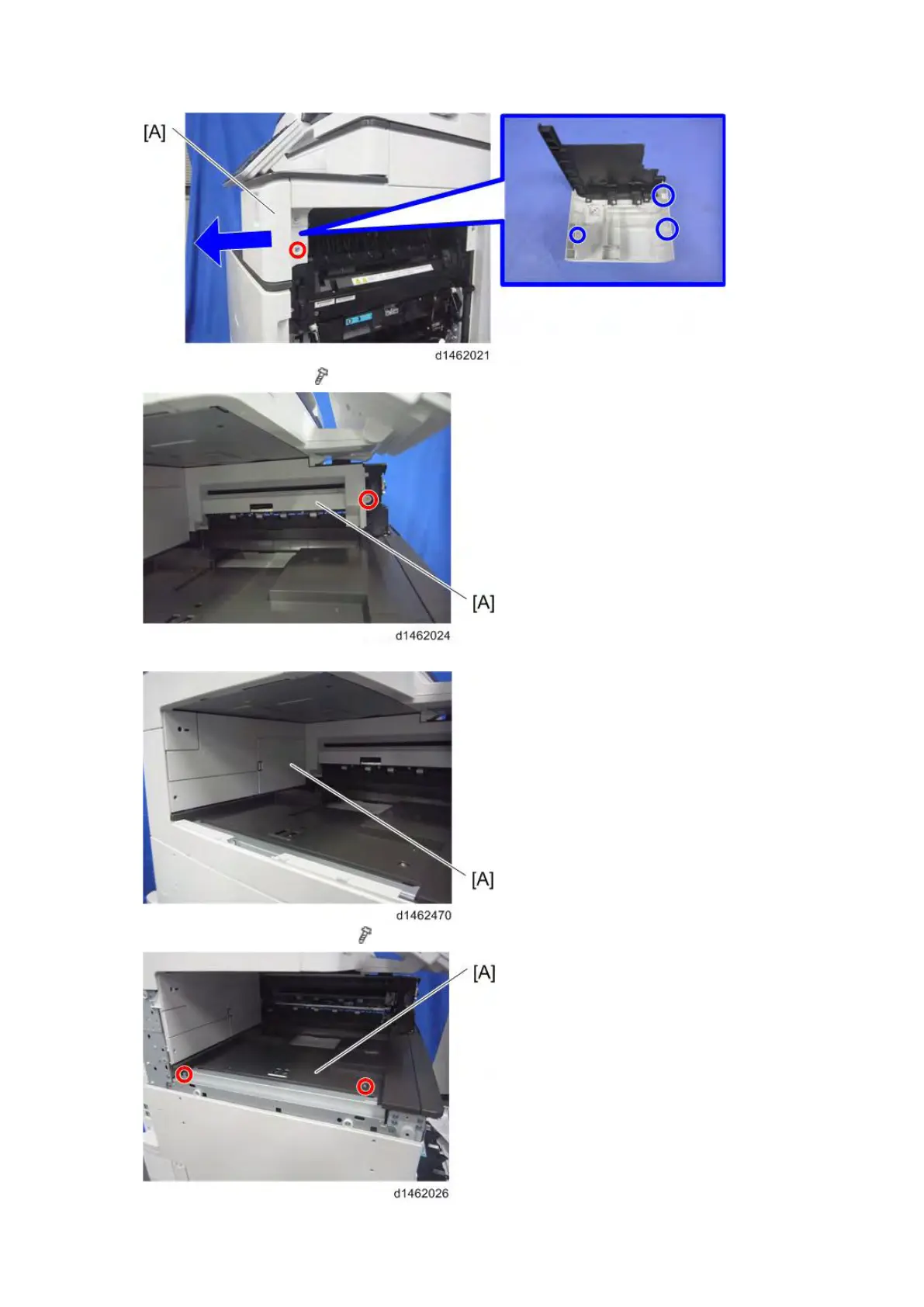 [A]

d1462021

[A]

d1462024

[A]

d1462470

[A]

d1462026