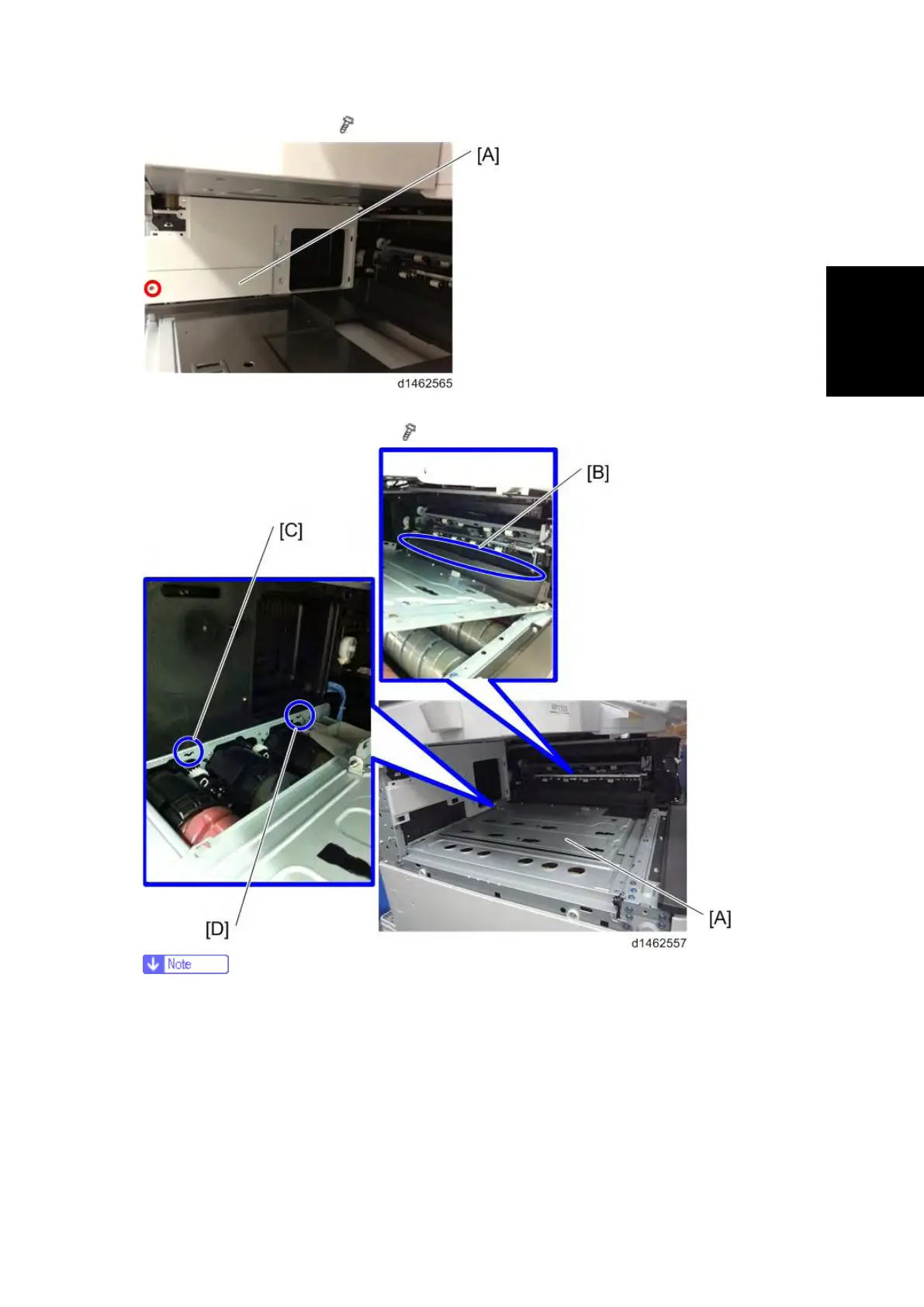 [A]

d1462565

[B]

[C]

[D]

[A]

d1462557

Note