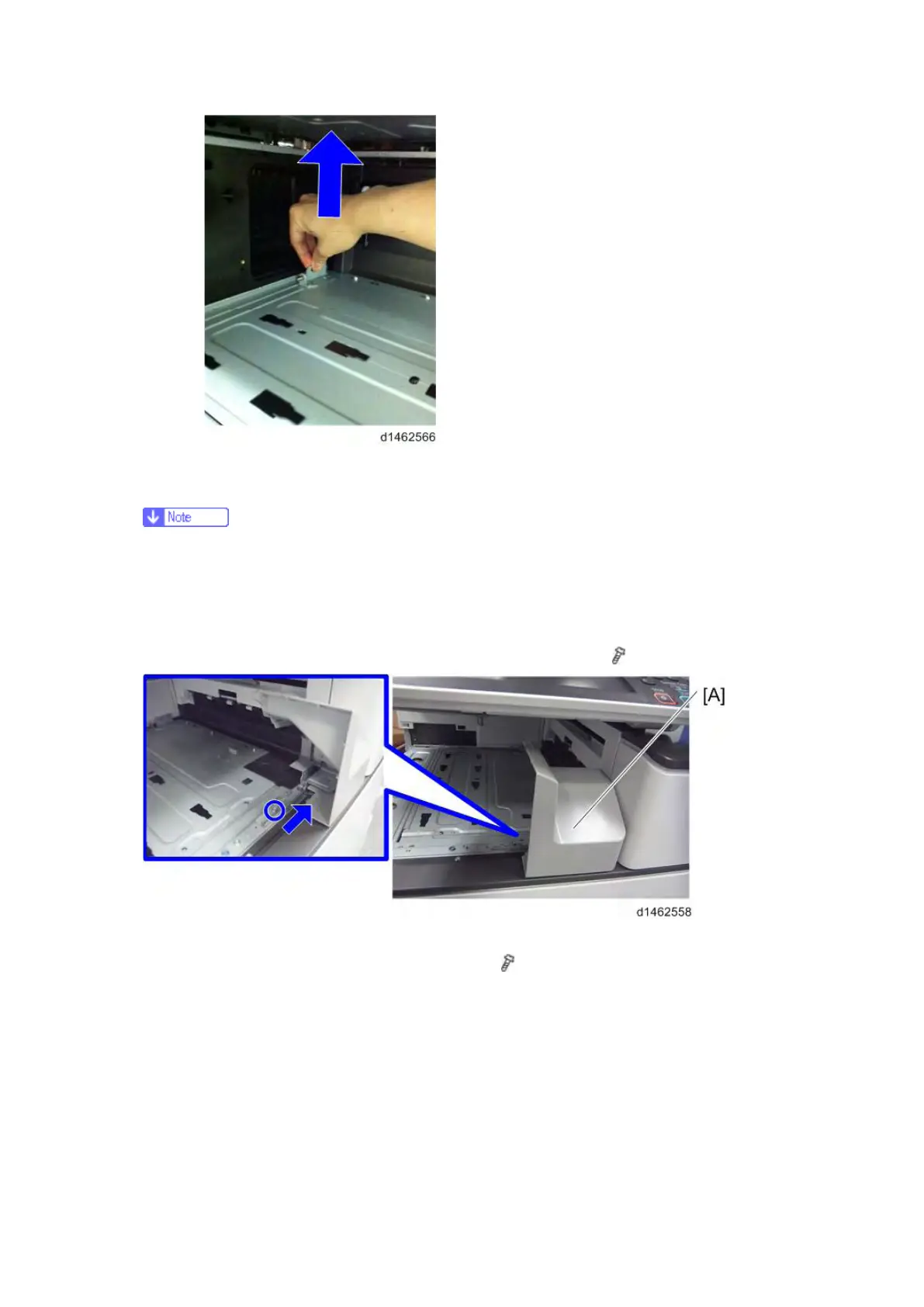 d1462566

Note

[A]

d1462558