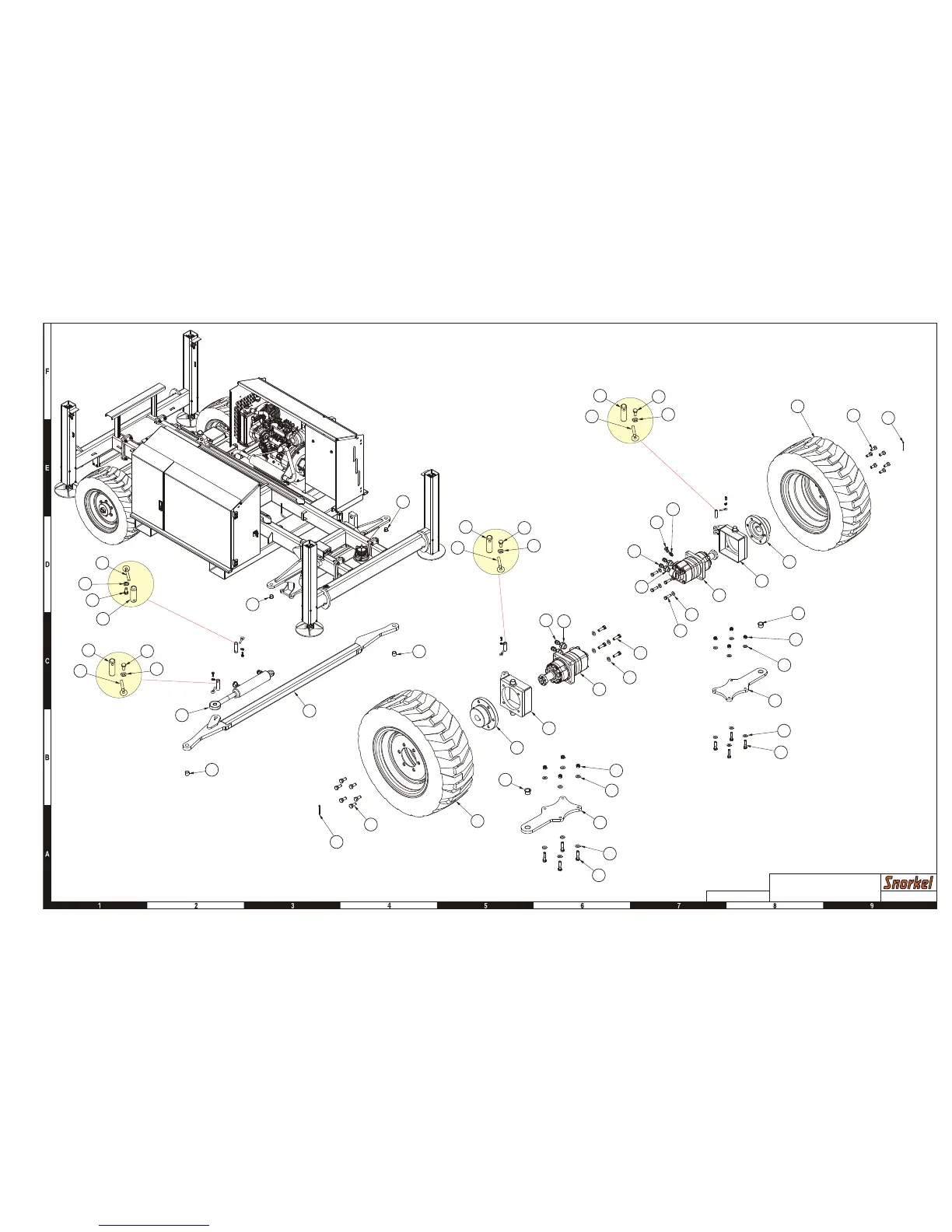 F

E

D

C

B

A

1 2 3 4 5 6 7 8 9

Snorkel