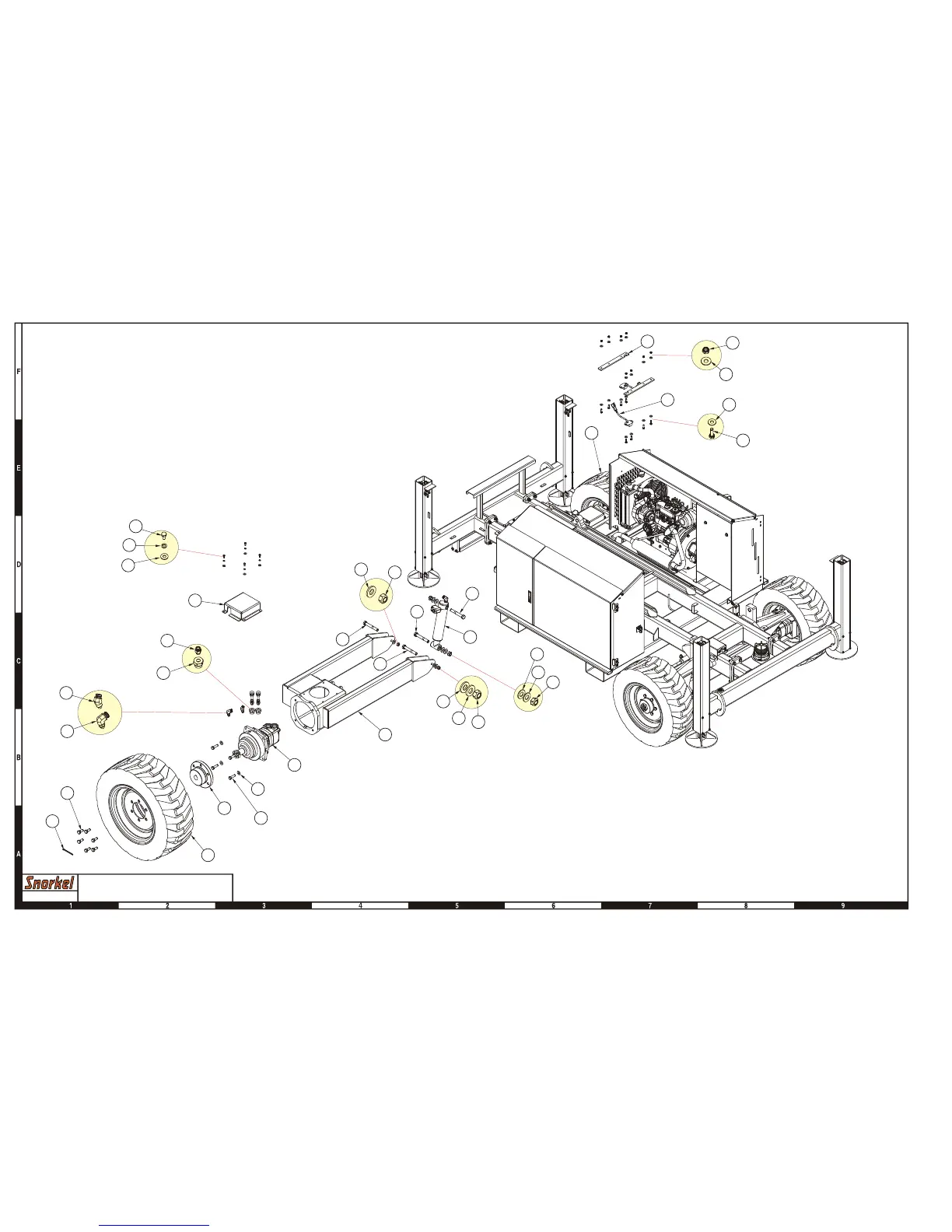 F
E
D
C
B
A
Snorkel
1
2
3
4
5
6
7
8
9