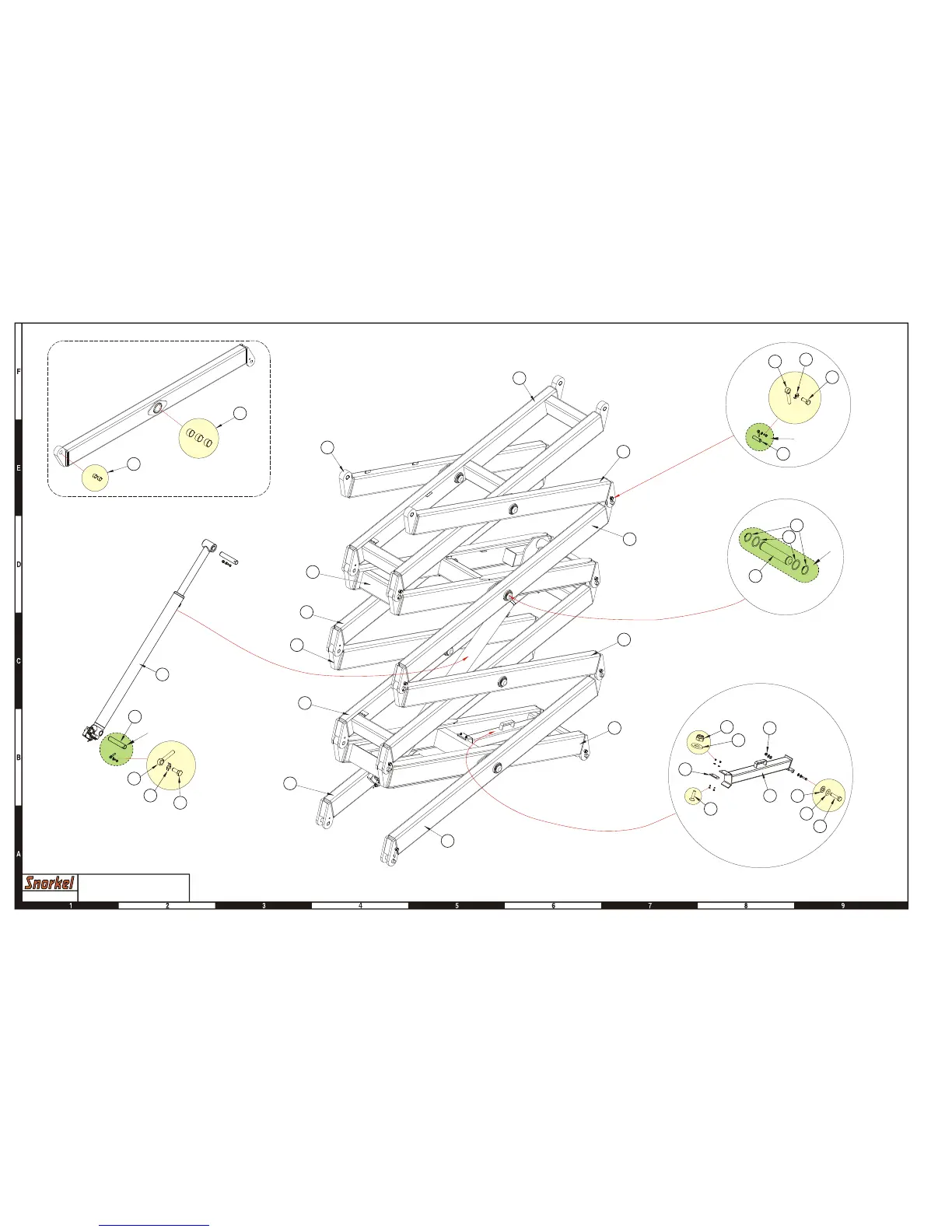 F
E
D
C
B
A
Snorkel
1
2
3
4
5
6
7
8
9