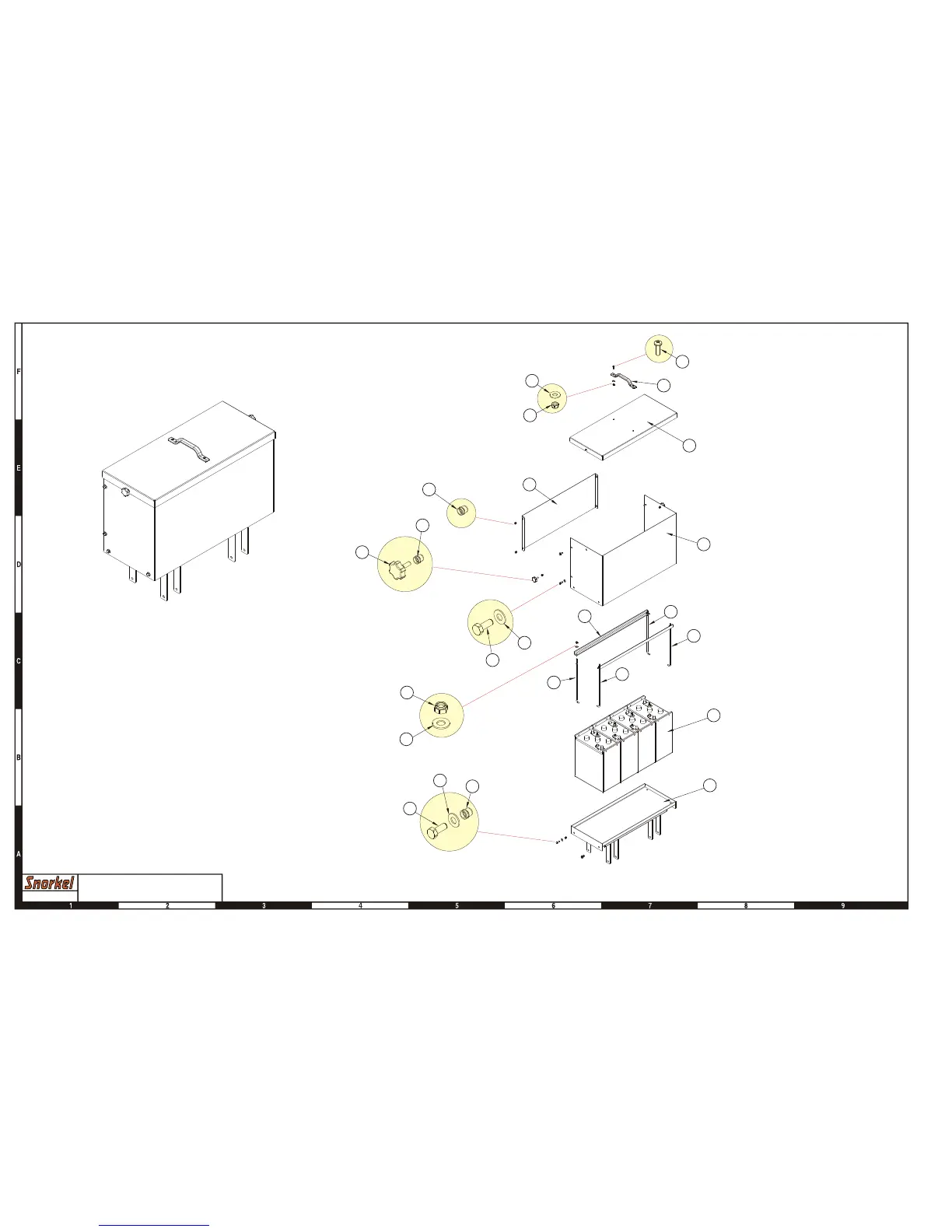 F

E

D

C

B

A

Snorkel

1 2 3 4 5 6 7 8 9