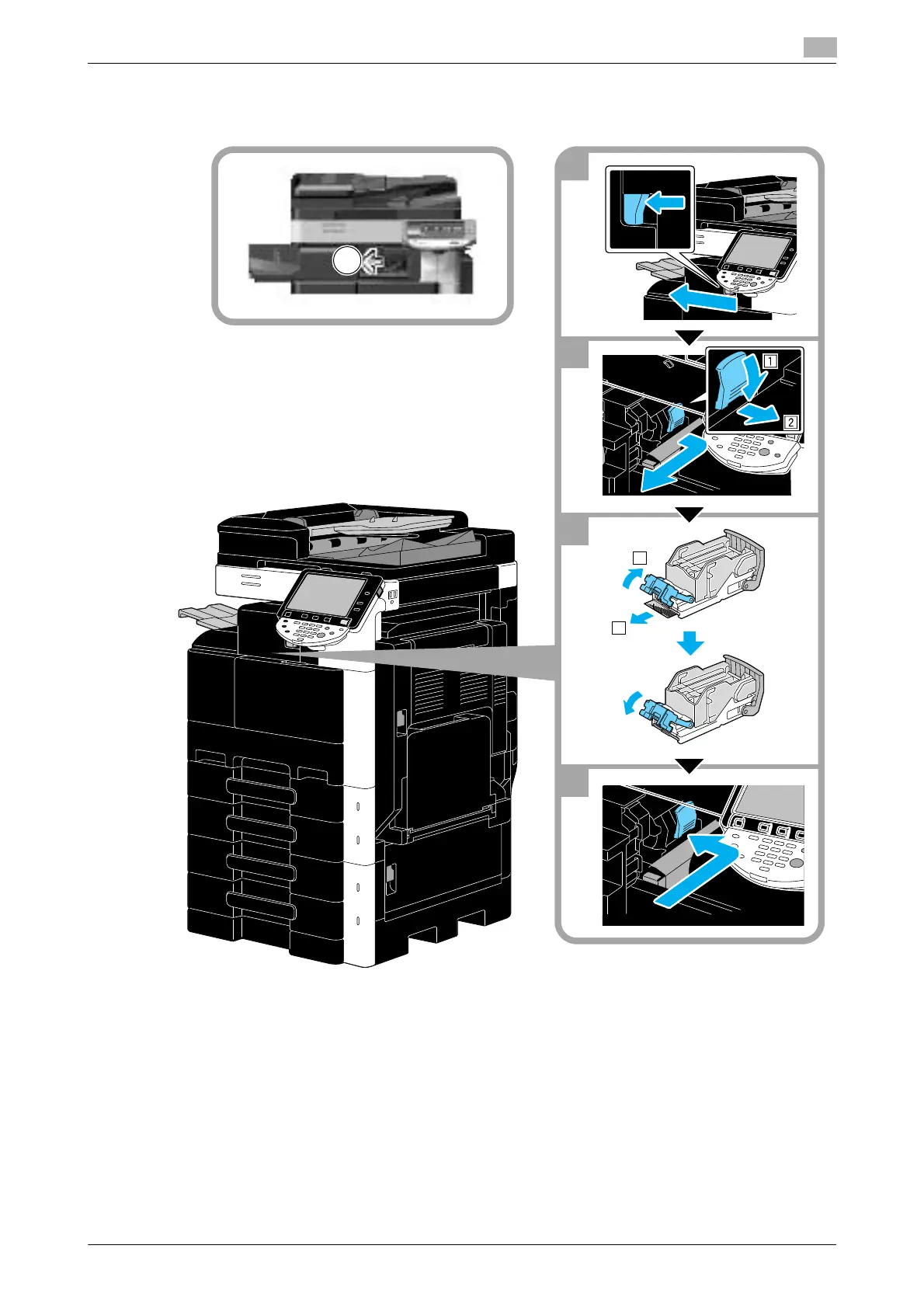 1

2