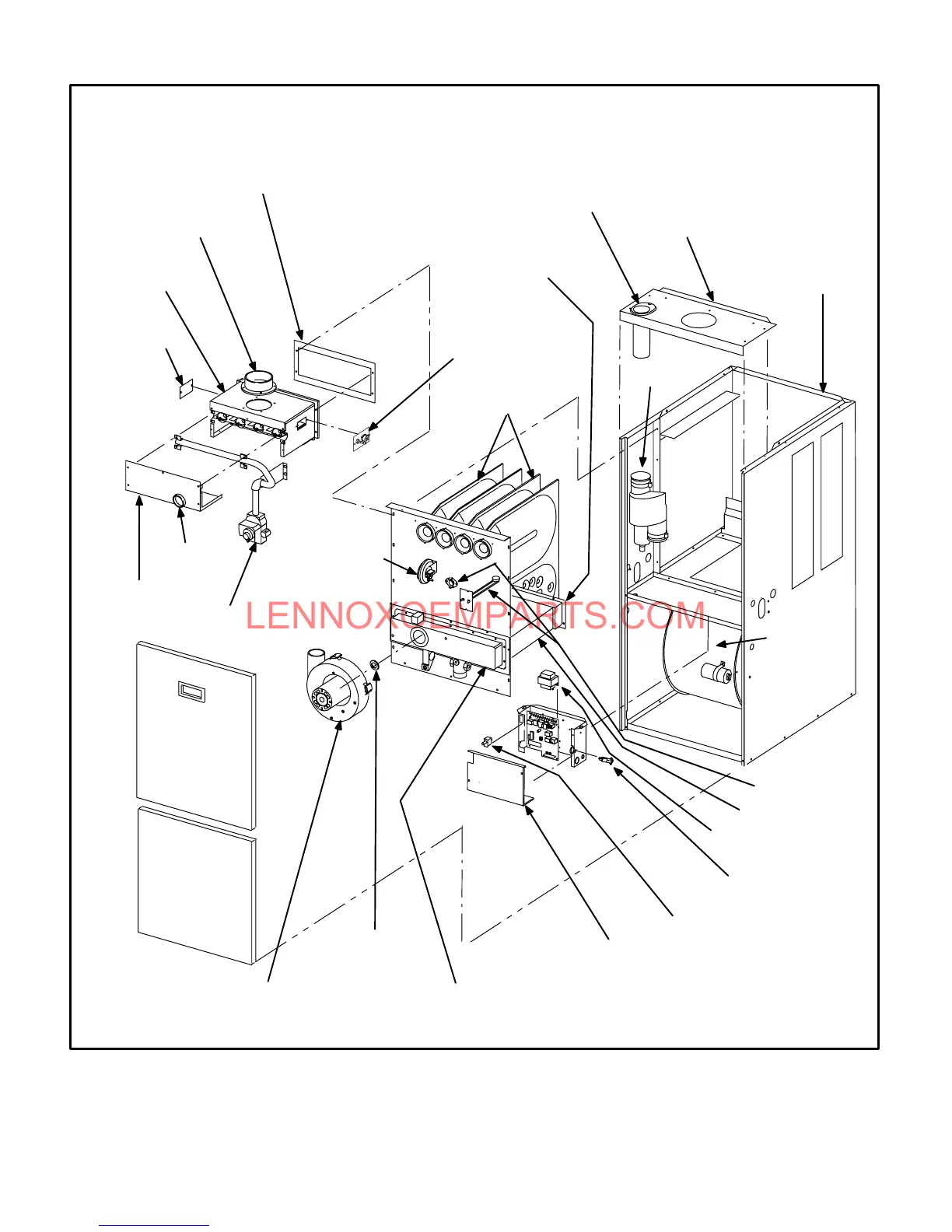 LENNOXOEMPARTS.COM