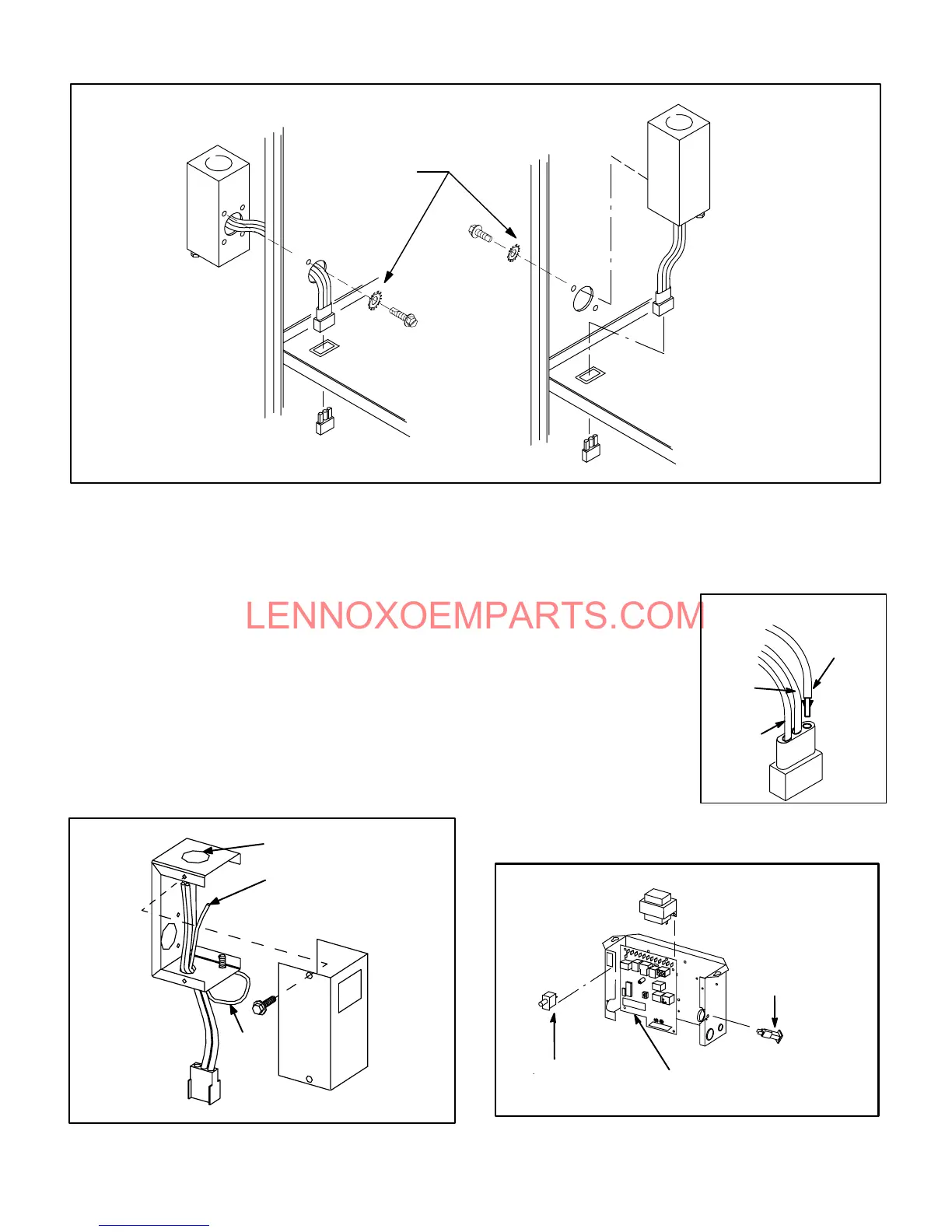 LENNOXOEMPARTS.COM