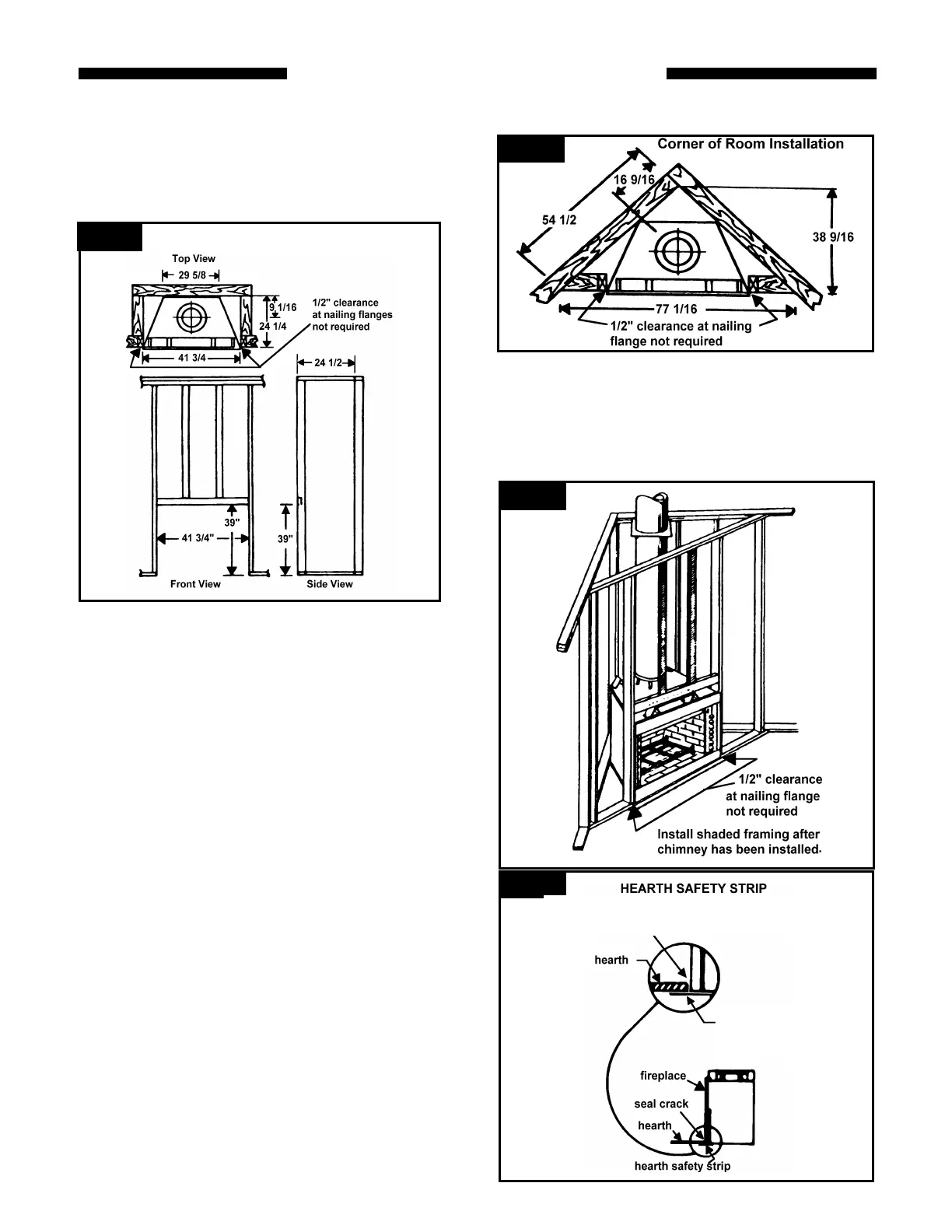 Top View

29 5/8

9 1/16

24 1/4

1/2" clearance at nailing flanges not required

41 3/4

24 1/2

39"

41 3/4"

39"

Front View

Side View

Corner of Room Installation

16 9/16

54 1/2

38 9/16

77 1/16

1/2" clearance at nailing flange not required

1/2" clearance at nailing flange not required

Install shaded framing after chimney has been installed.

HEARTH SAFETY STRIP

hearth

fireplace

seal crack

hearth

hearth safety strip