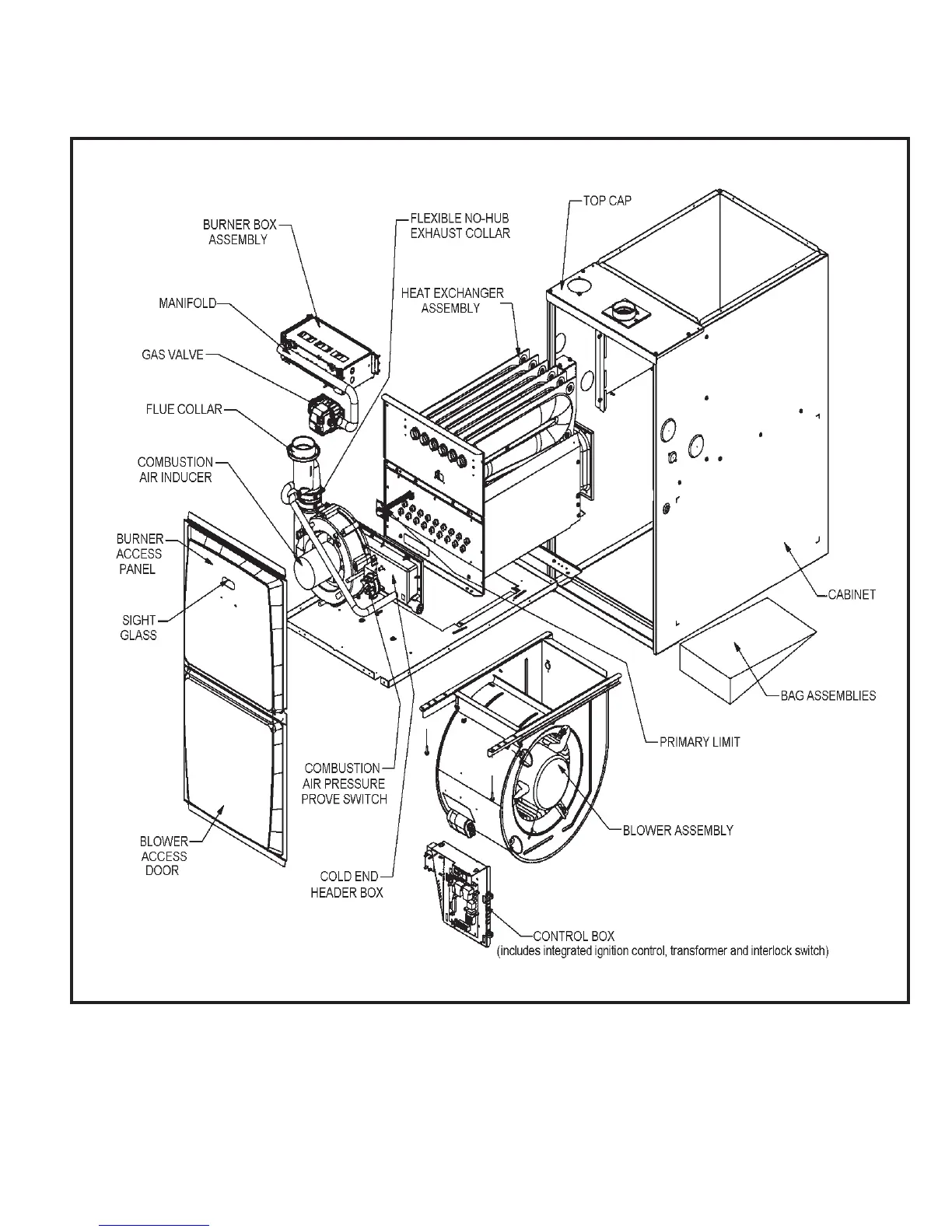 BURNER BOX ASSEMBLY

FLEXIBLE NO-HUB EXHAUST COLLAR

TOP CAP

MANIFOLD

HEAT EXCHANGER ASSEMBLY

GAS VALVE

FLUE COLLAR

COMBUSTION AIR INDUCER

BURNER ACCESS PANEL

SIGHT GLASS

CABINET

BAG ASSEMBLIES

PRIMARY LIMIT

COMBUSTION AIR PRESSURE PROVE SWITCH

BLOWER ASSEMBLY

BLOWER ACCESS DOOR

COLD END HEADER BOX

CONTROL BOX
(includes integrated ignition control, transformer and interlock switch)