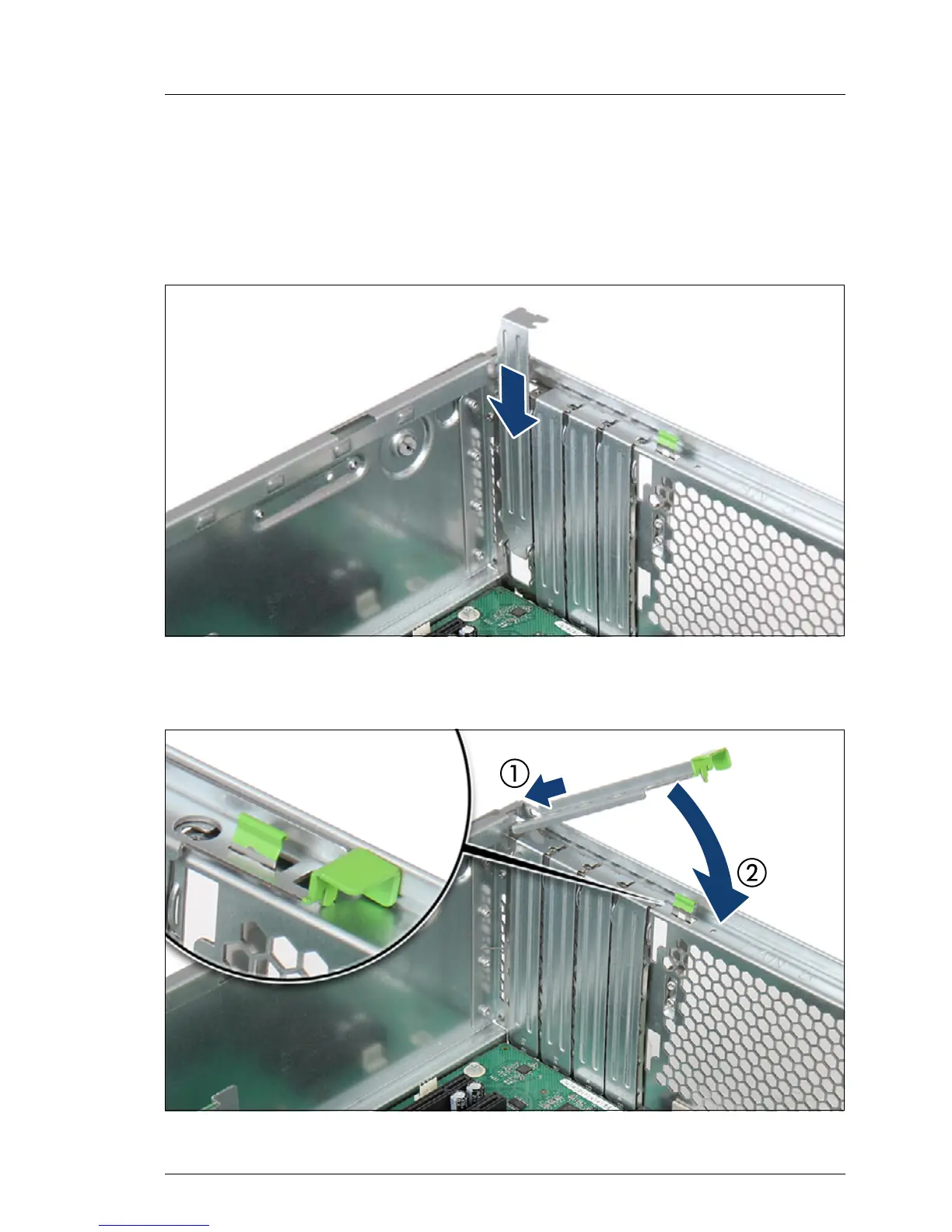 ①

②