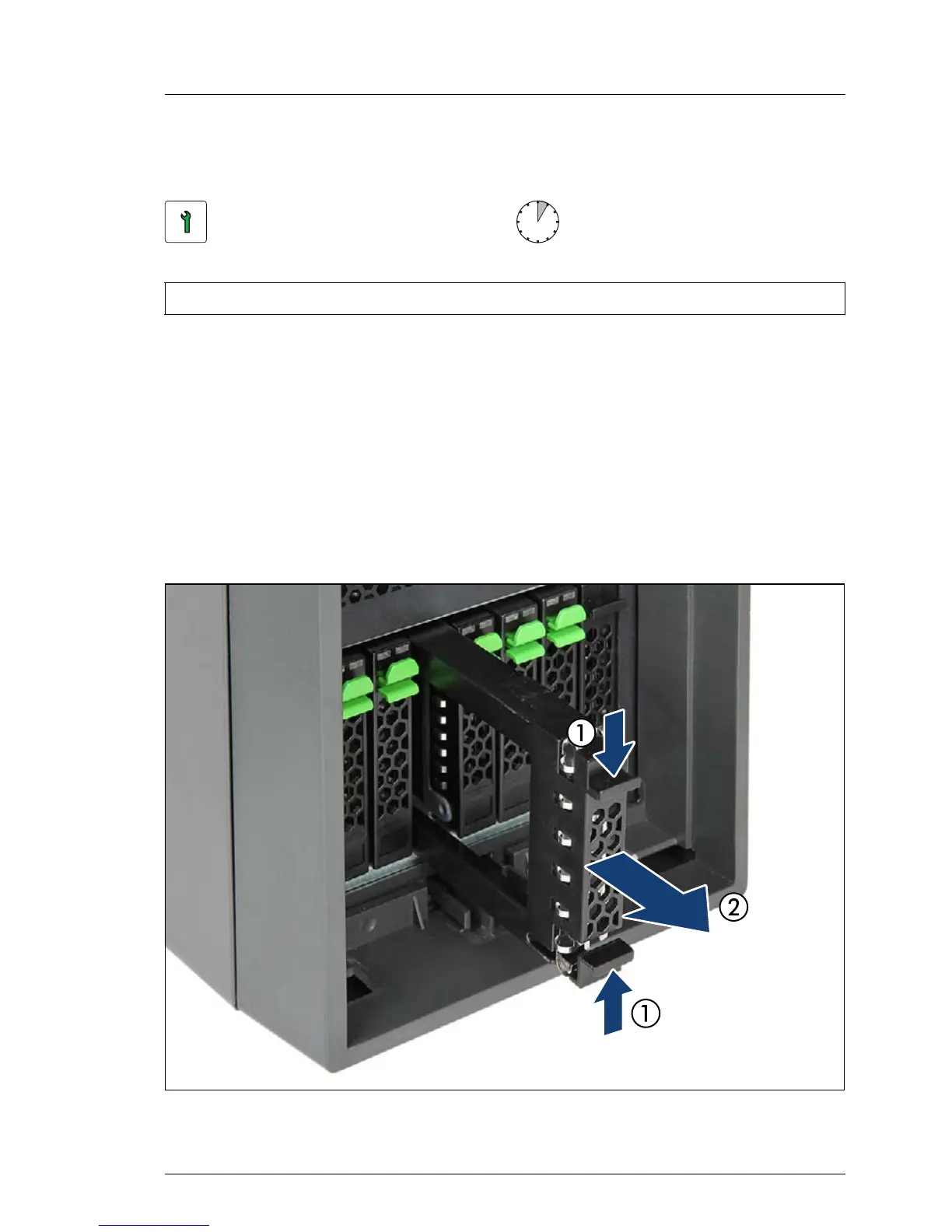 ①

②

①