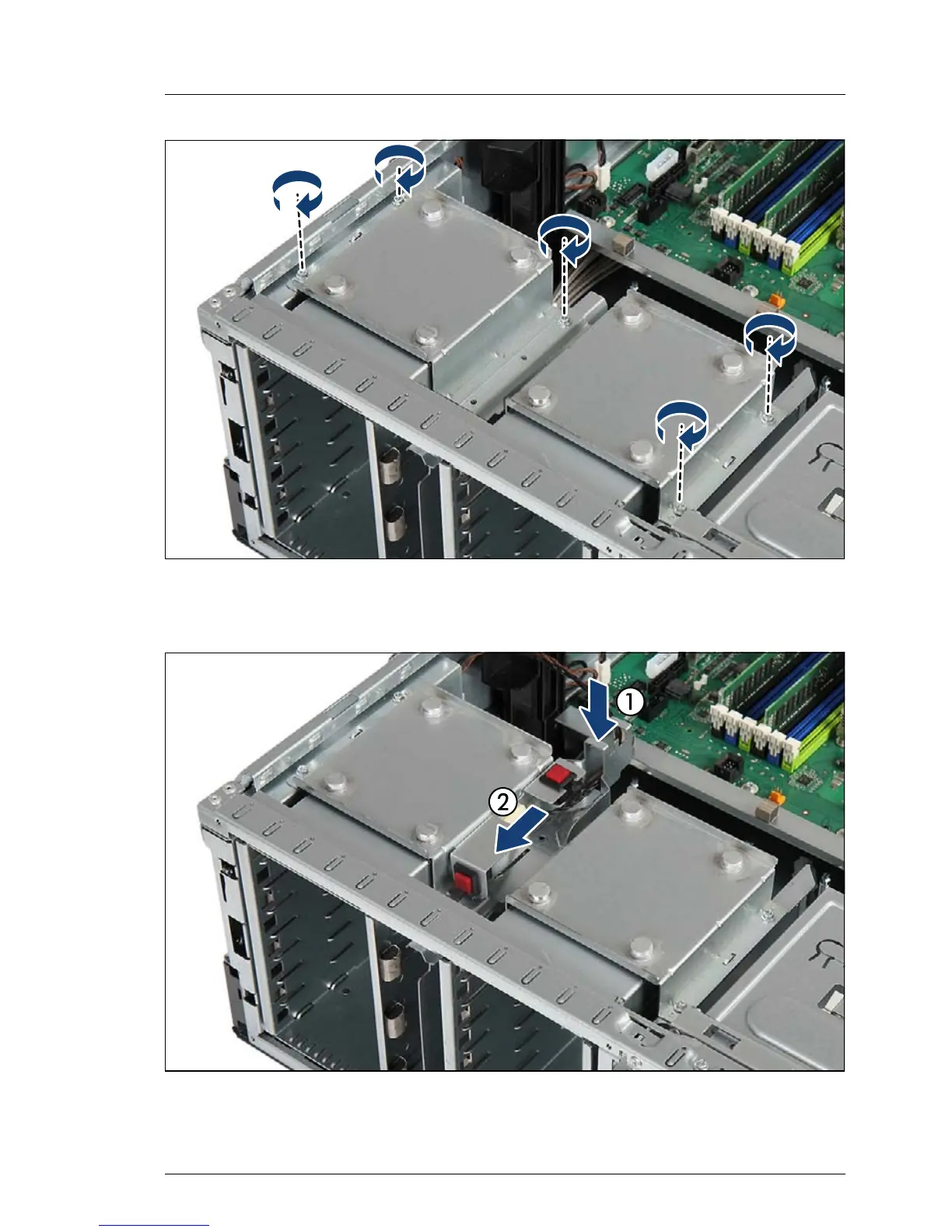 1

2