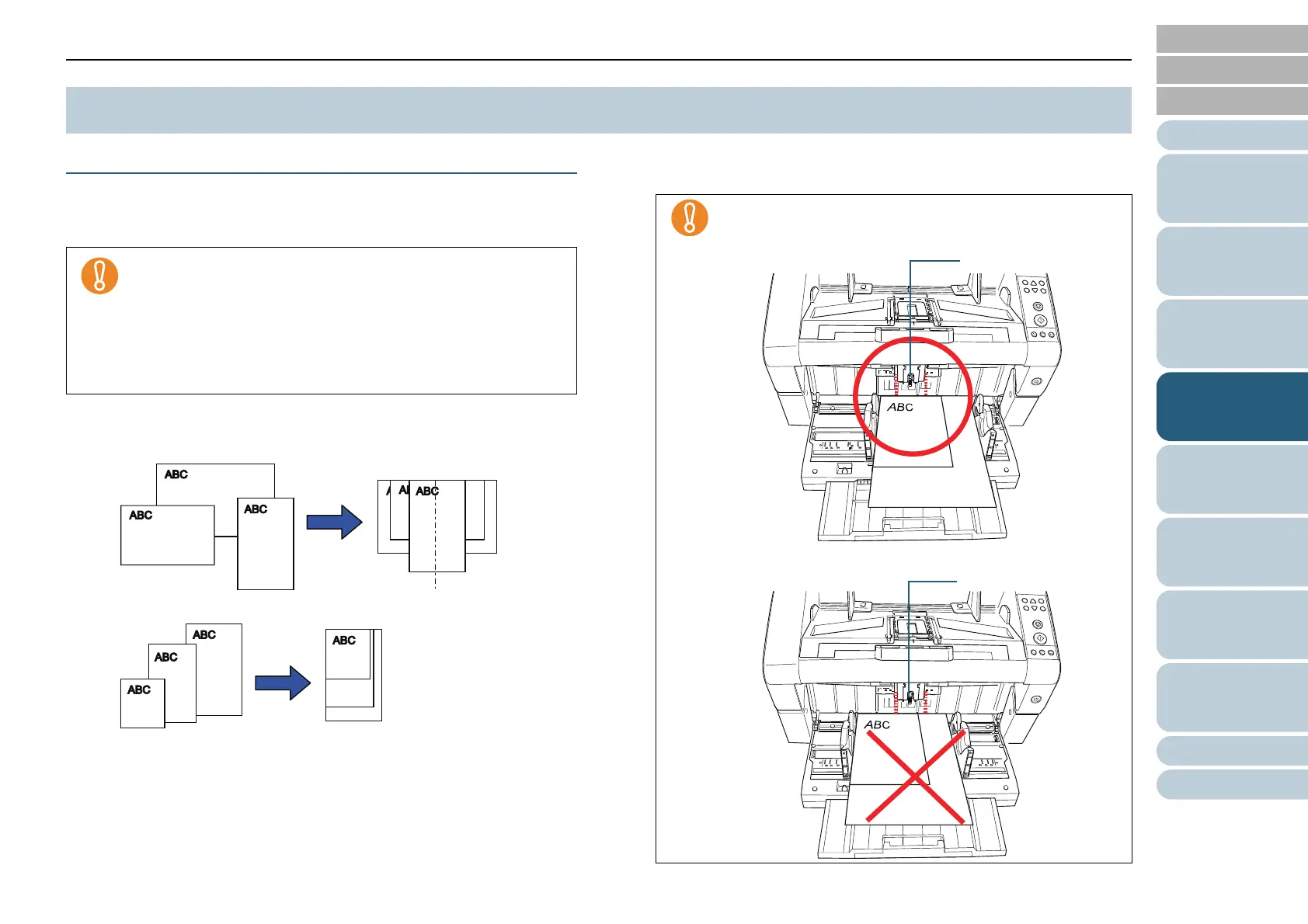 ABC

ABC

ABC

A

A

ABC

ABC

ABC

ABC

ABC

ABC

ABC