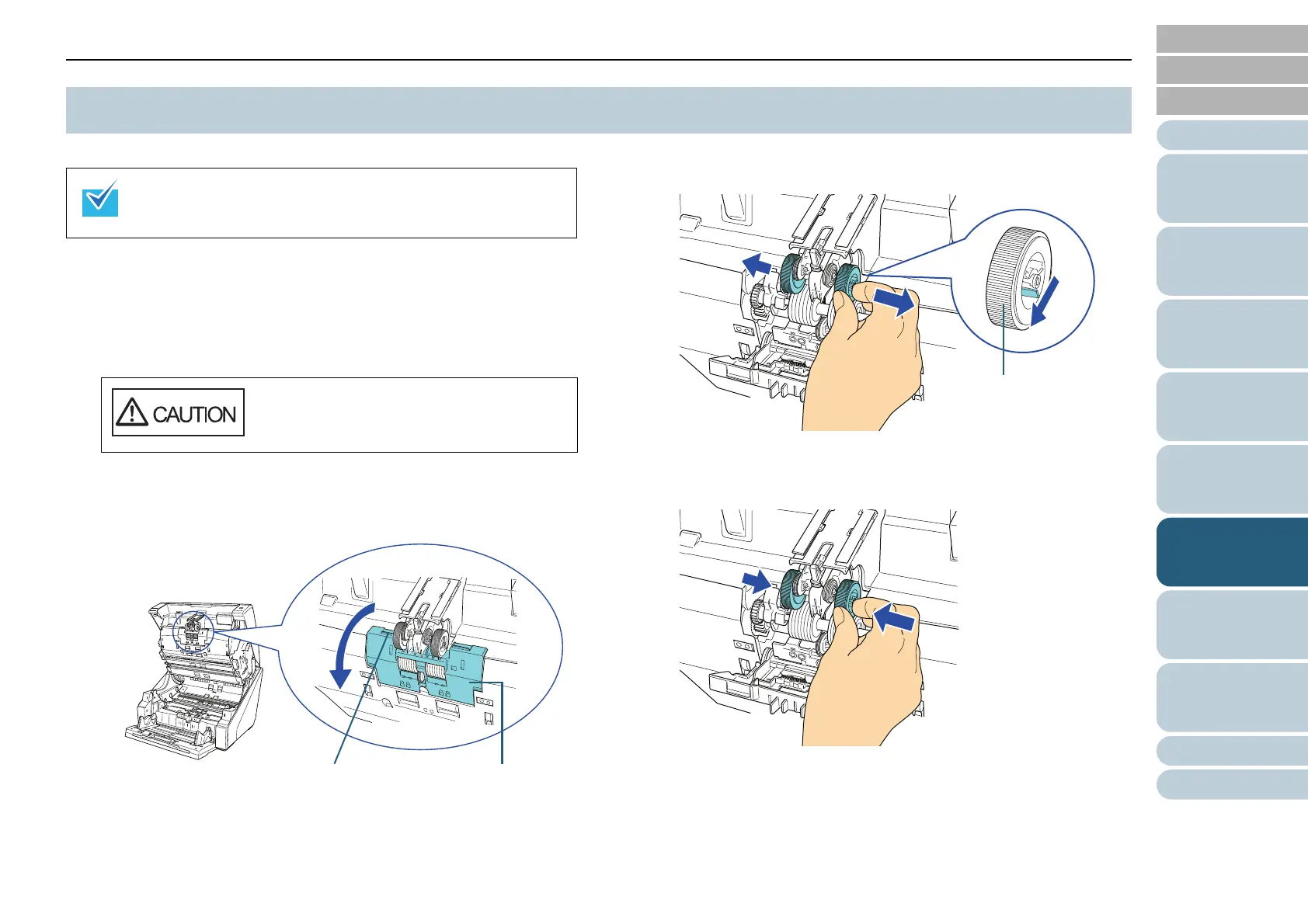 CAUTION