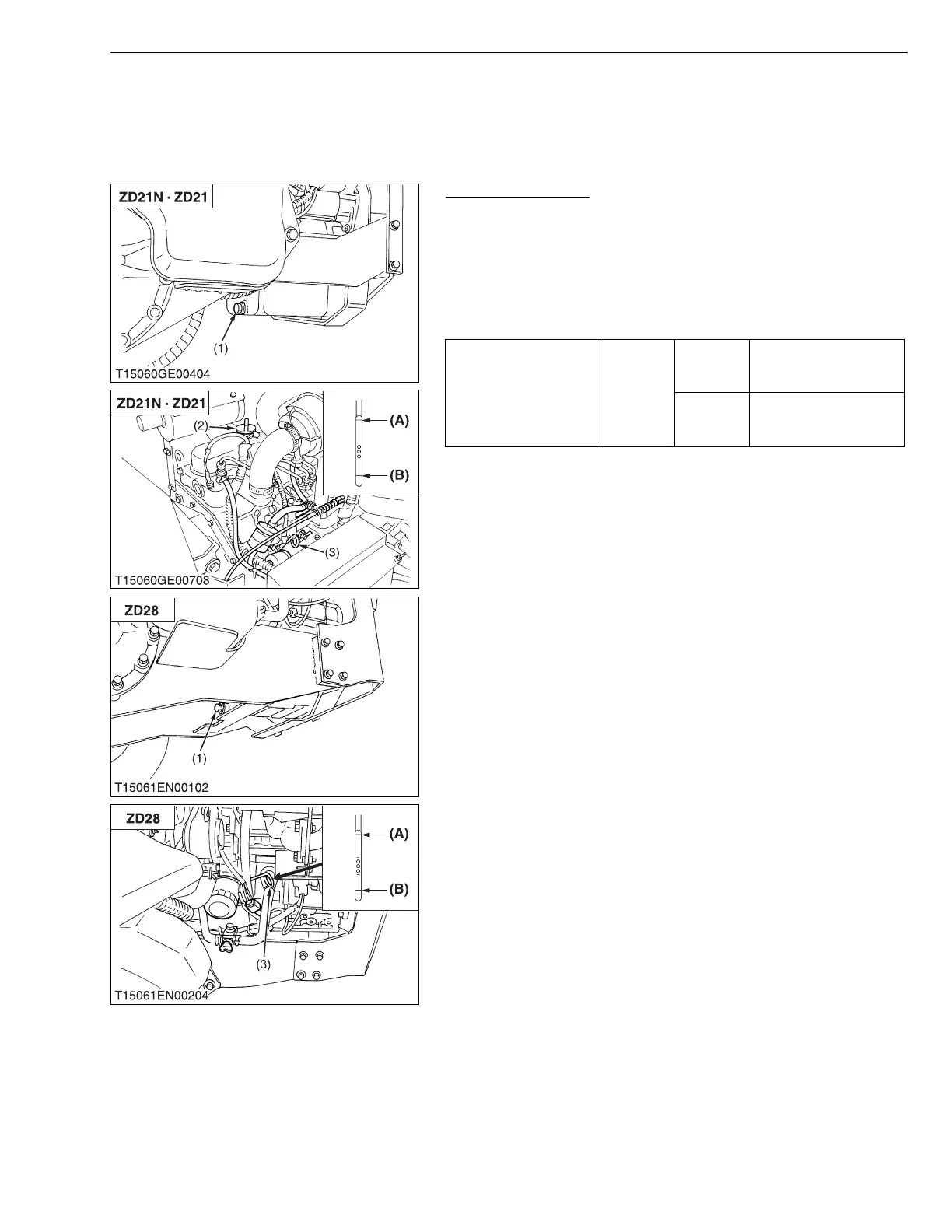 ZD21N · ZD21

(1)

T15060GE00404

ZD21N · ZD21

(2)

(A)

(B)

(3)

T15060GE00708

ZD28

(1)

T15061EN00102

ZD28

(A)

(B)

(3)

T15061EN00204