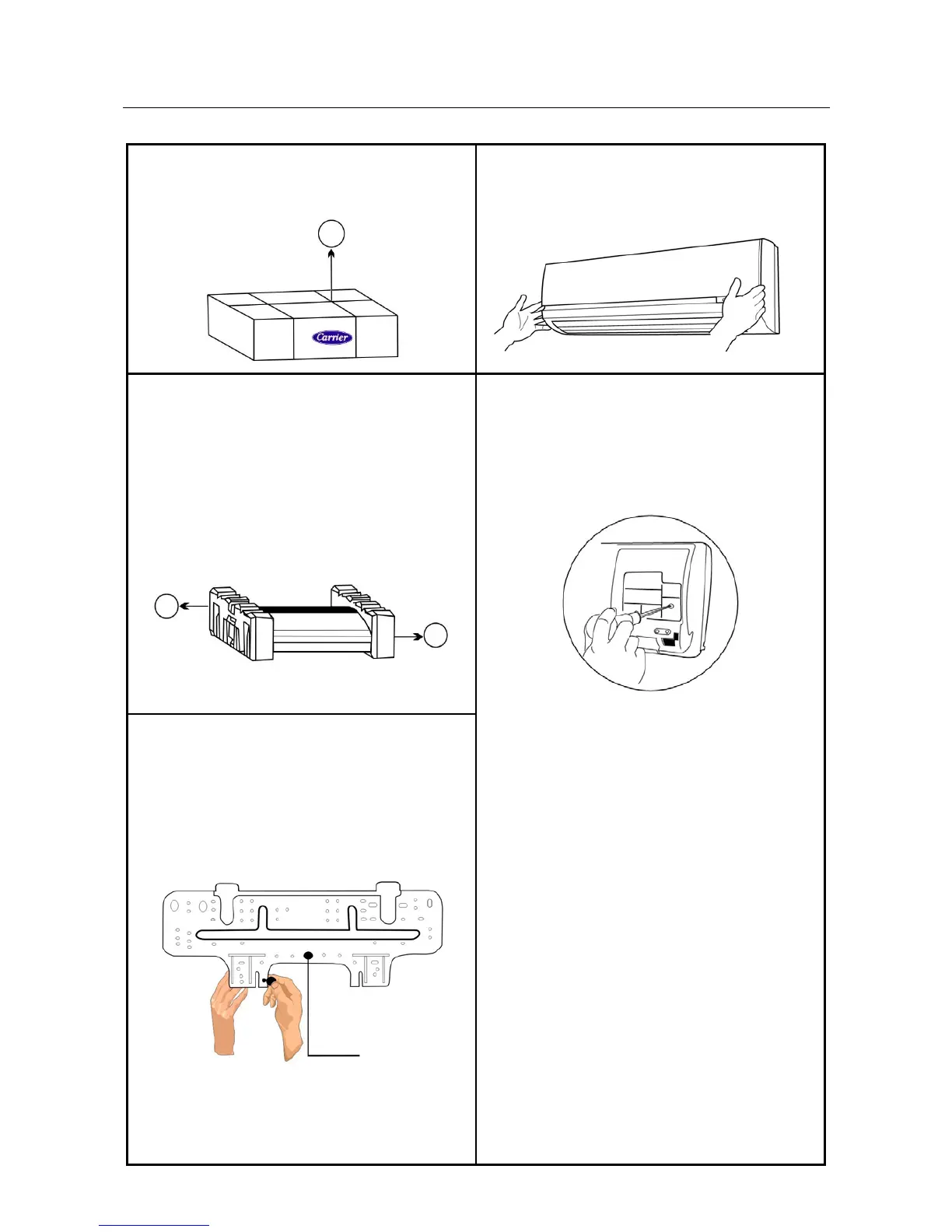 Carrier