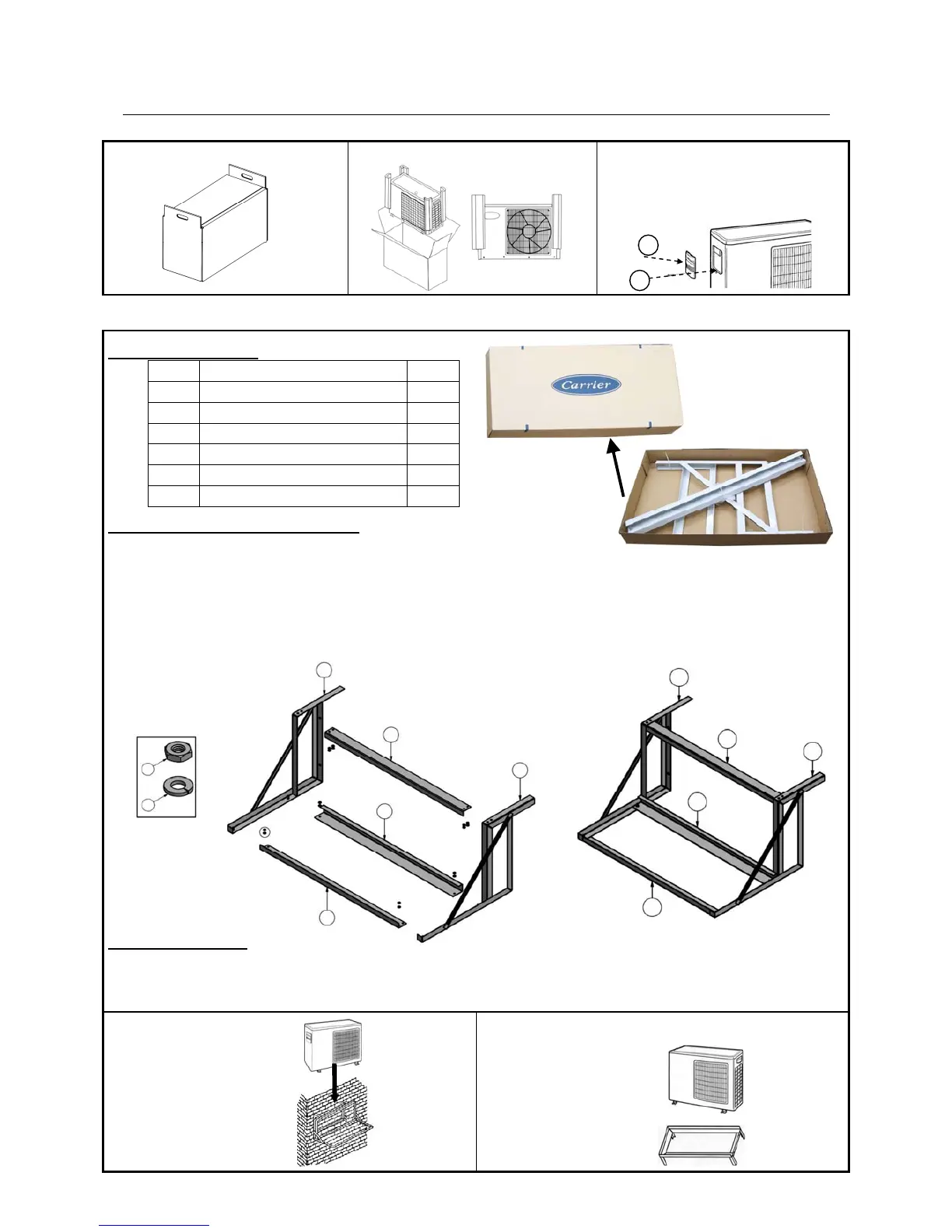 Carrier