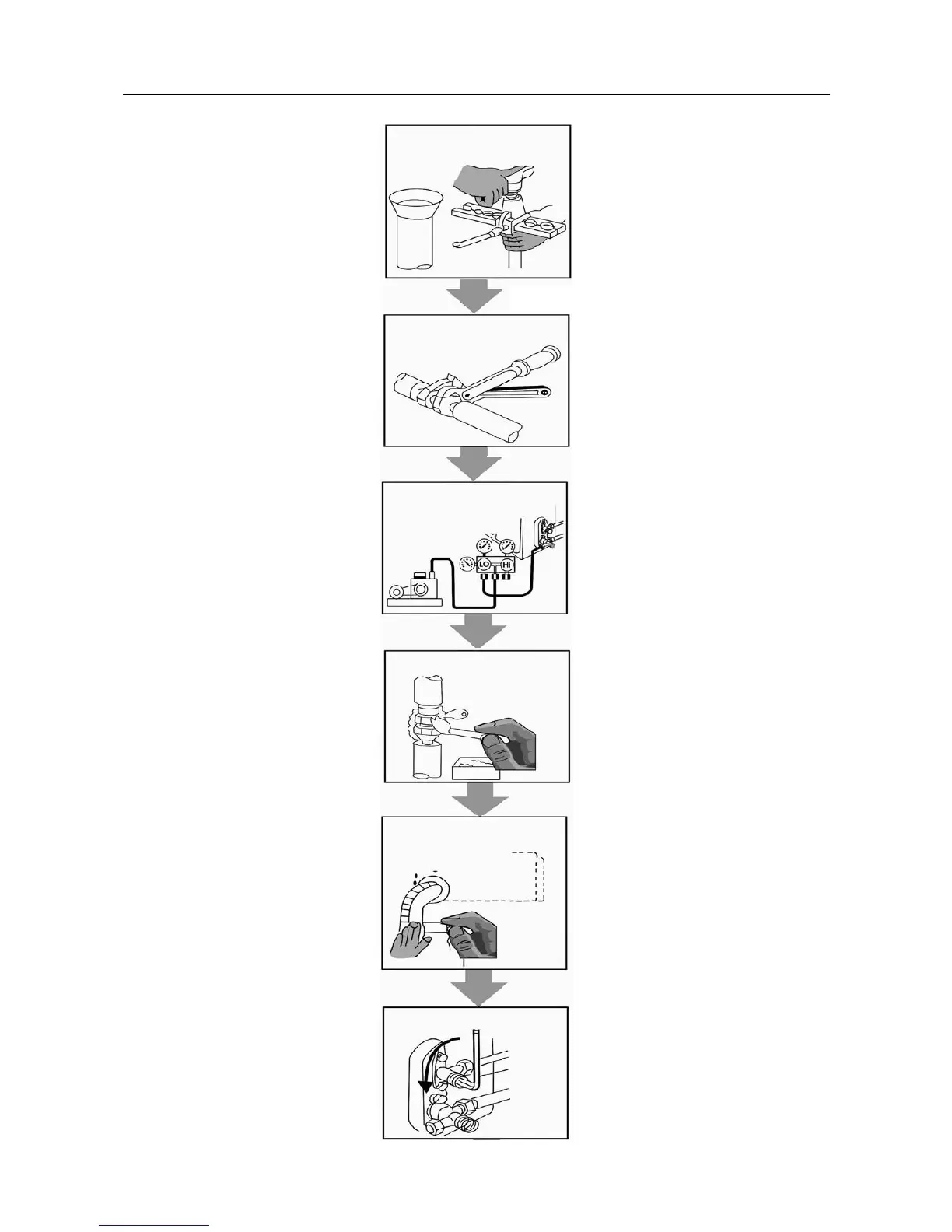 LO HI