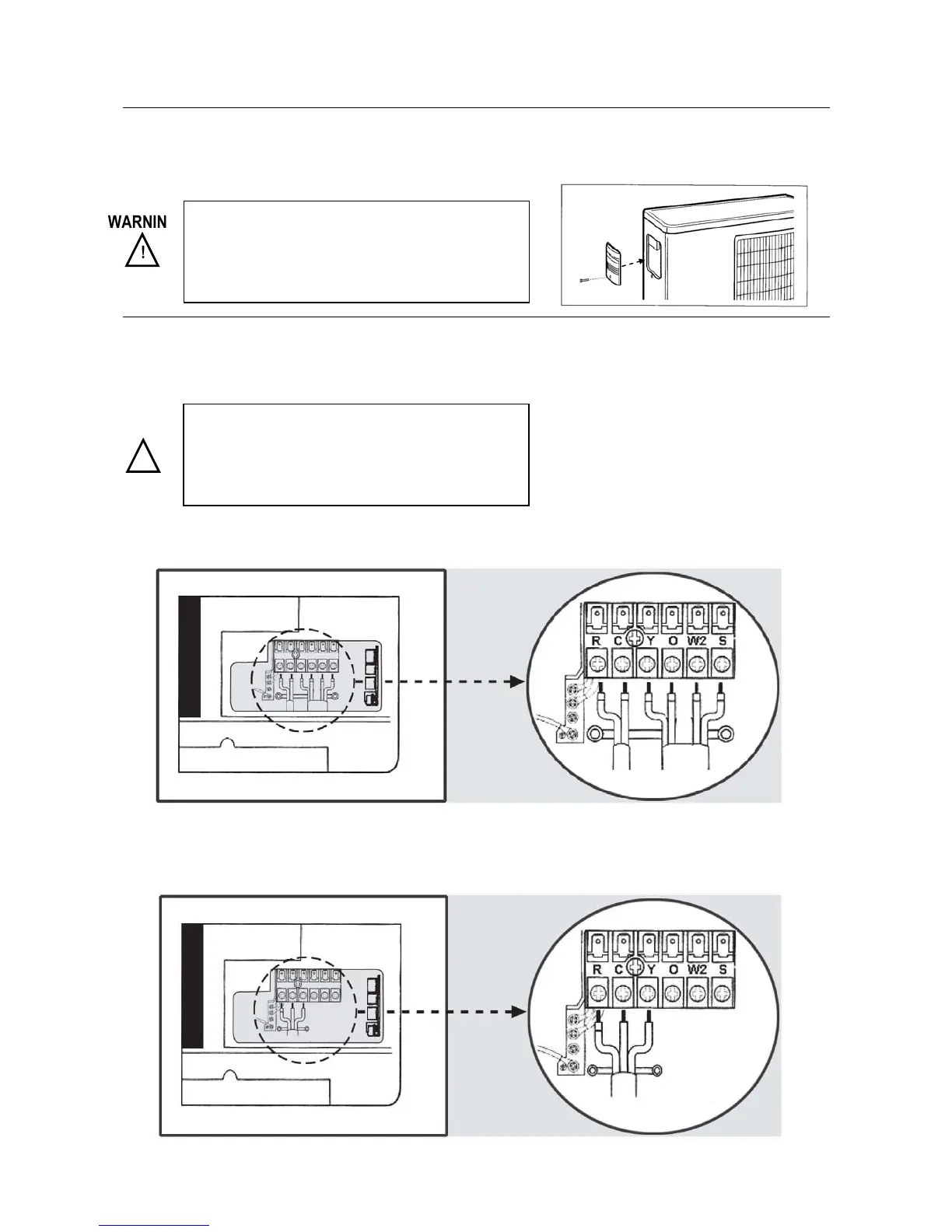 WARNIN

!

R C Y O W2 S

R C Y O W2 S