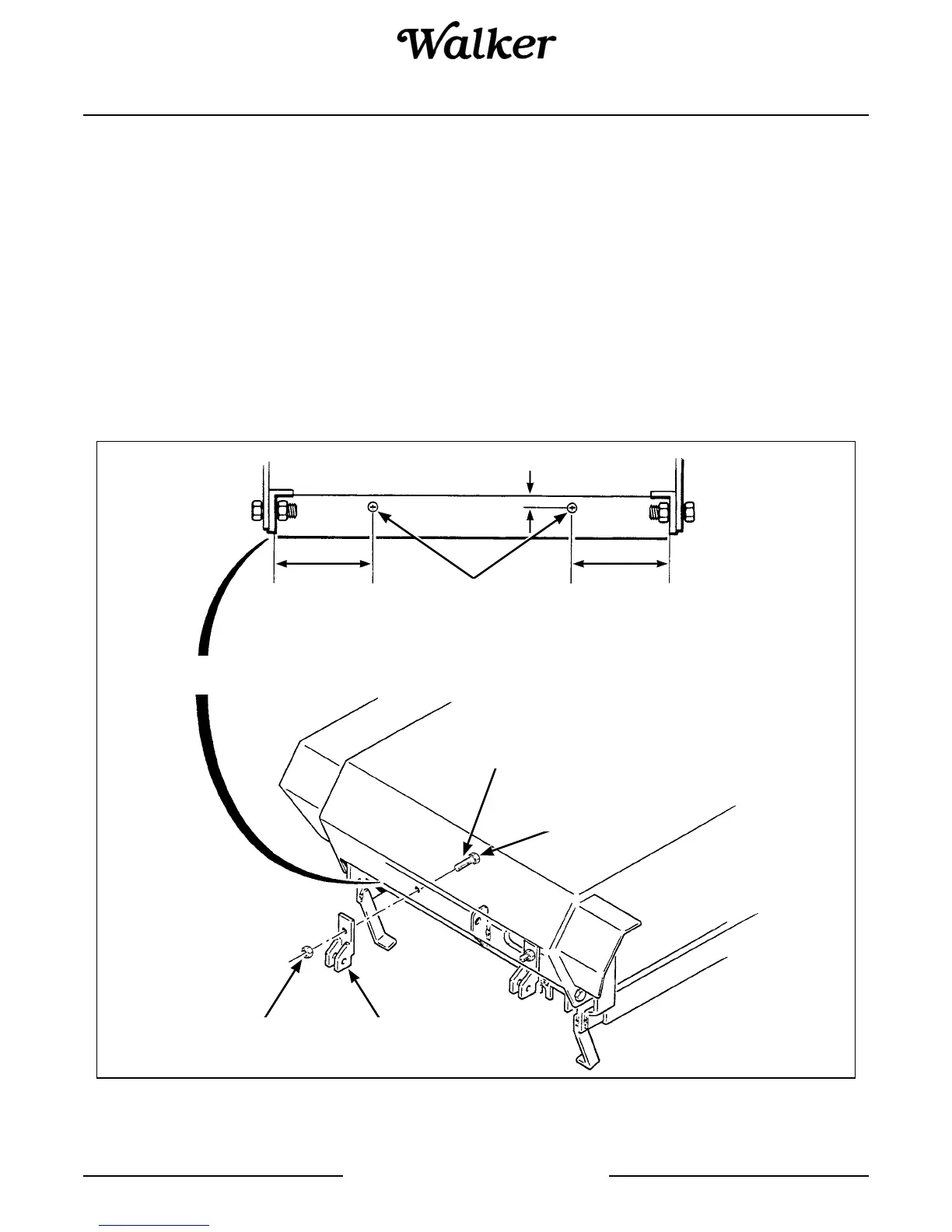 Walker