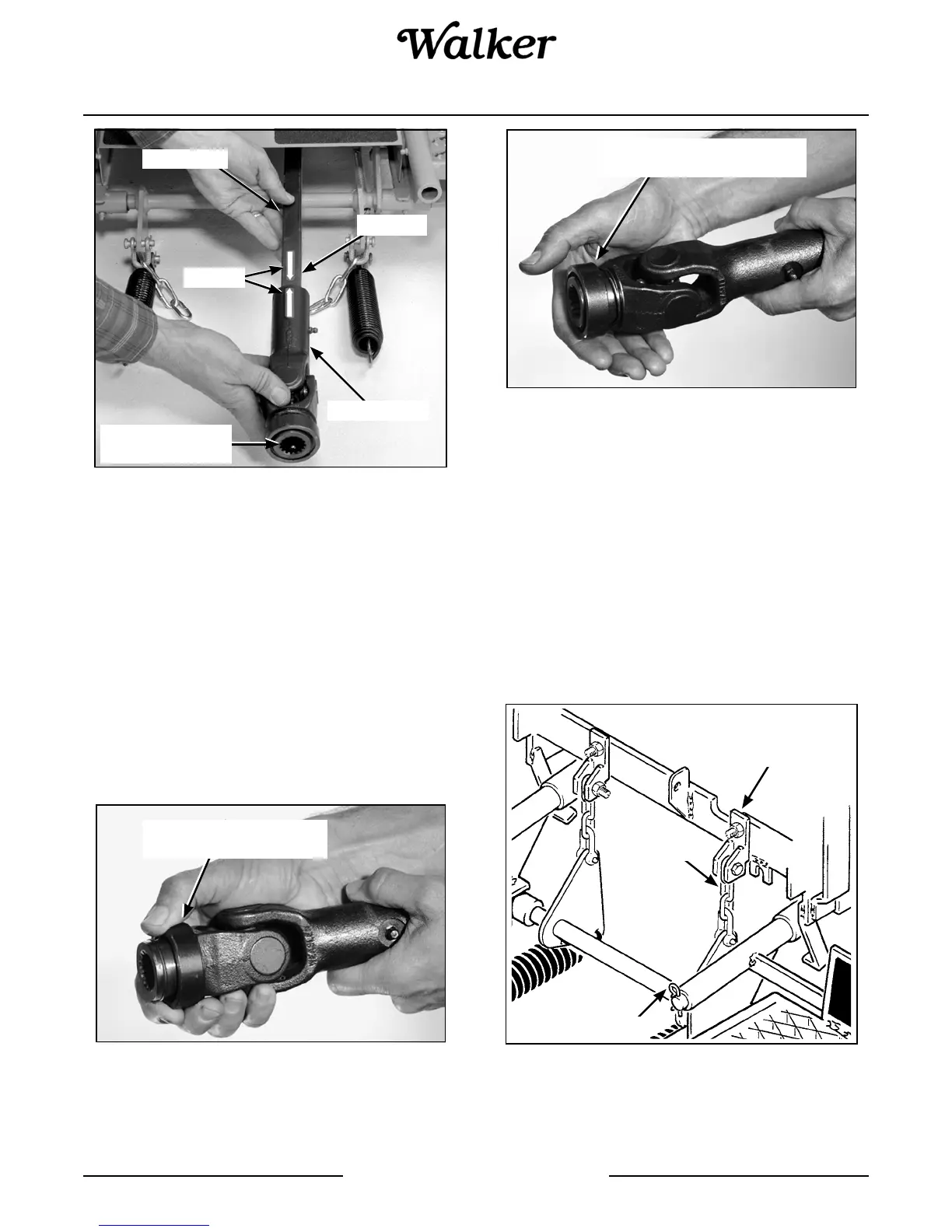 Walker