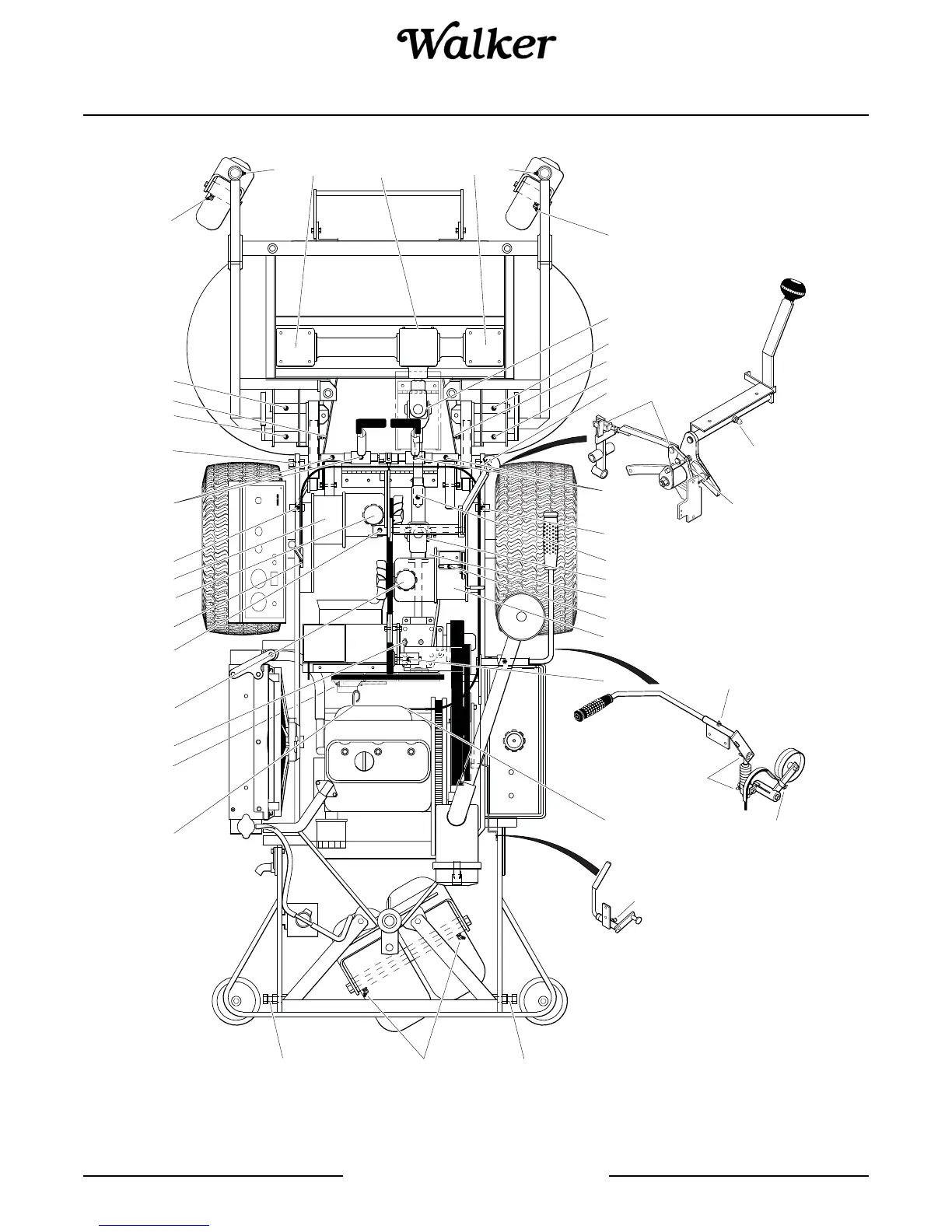 Walker