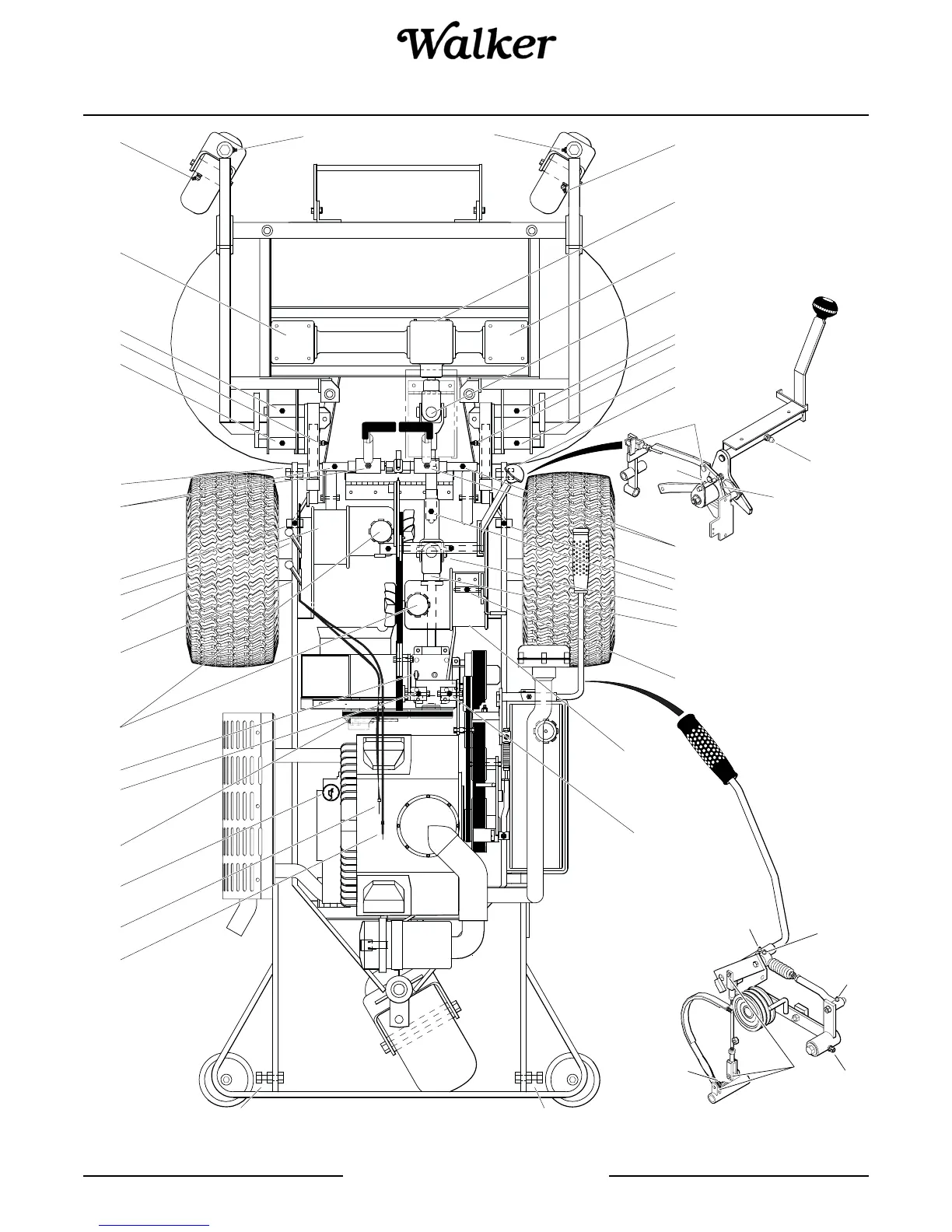 Walker