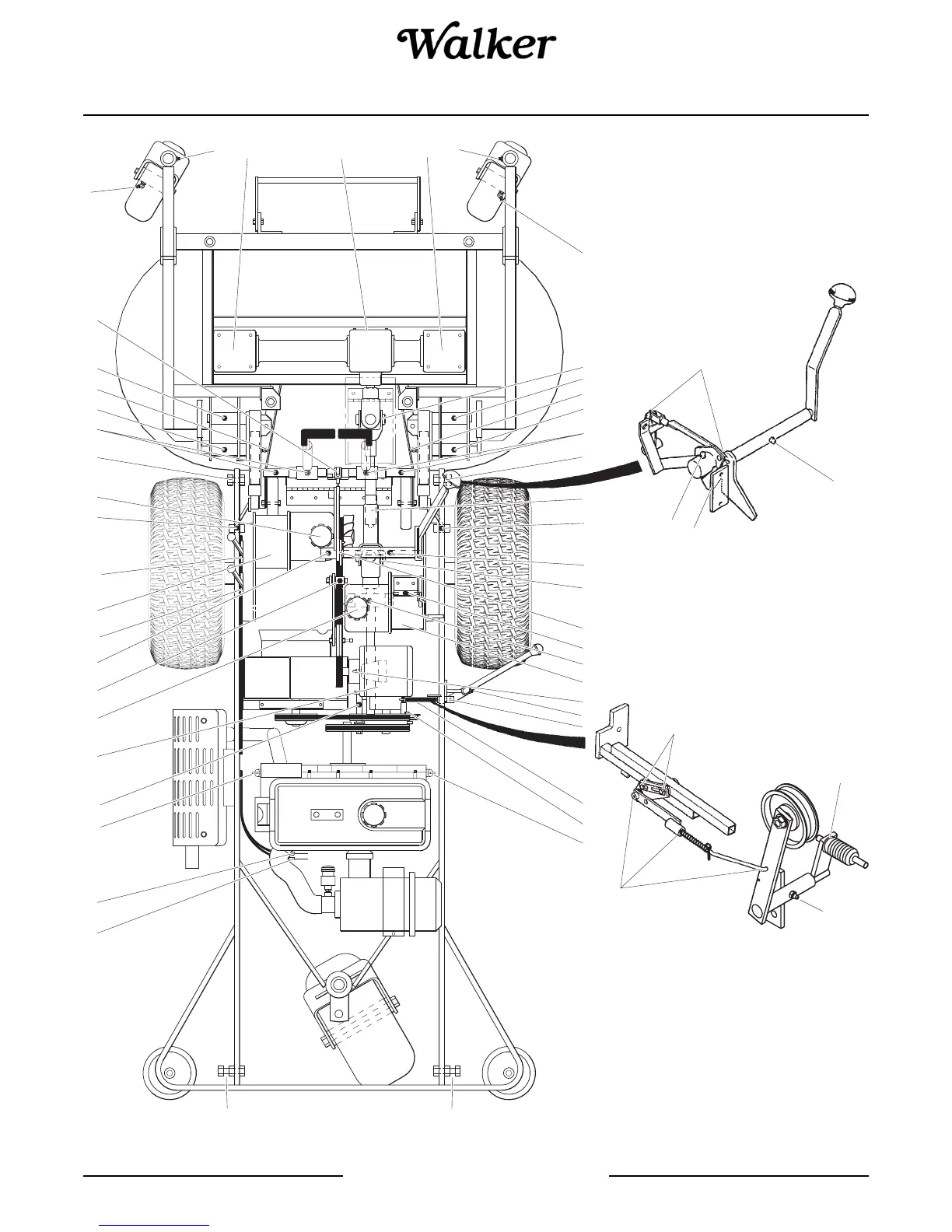 Walker