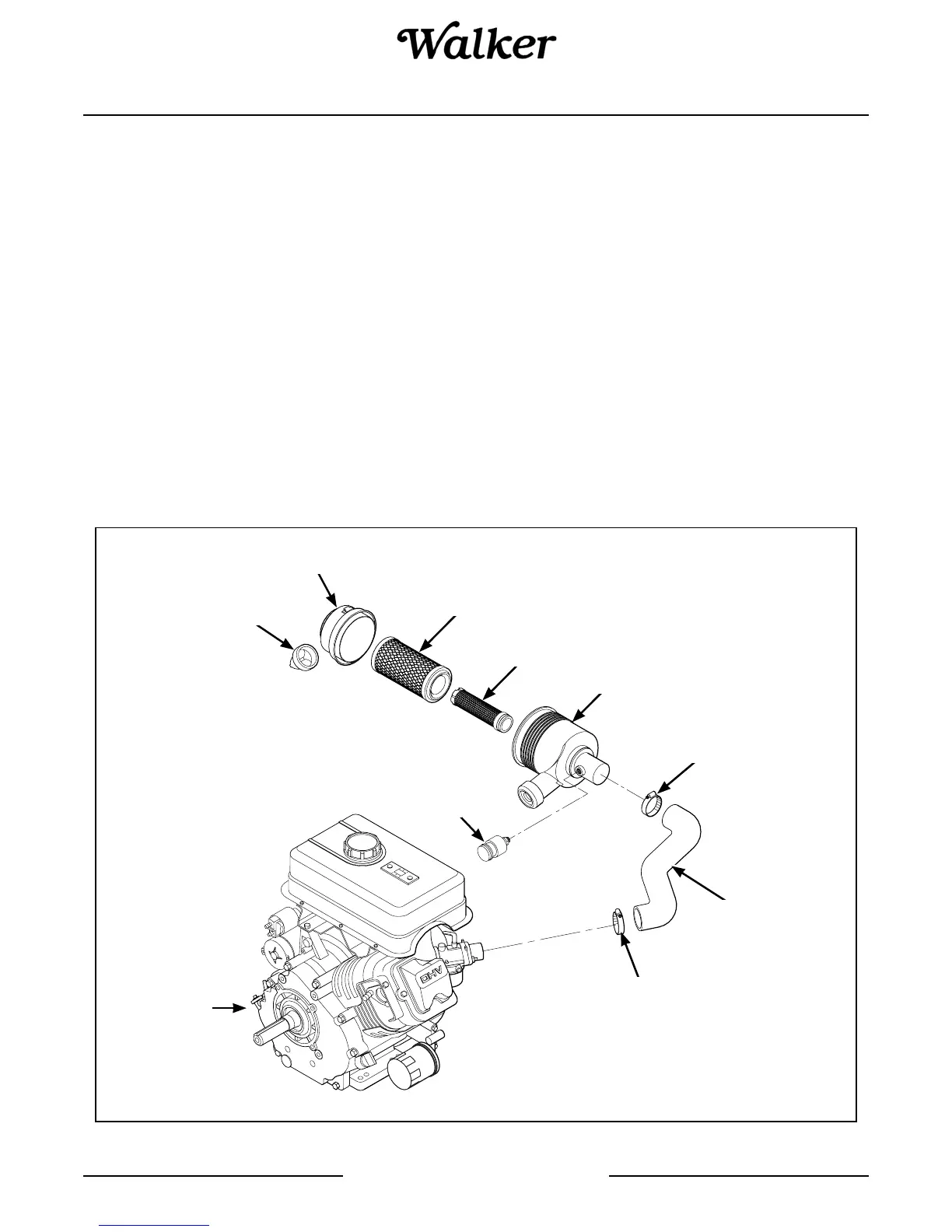 Walker

OHV