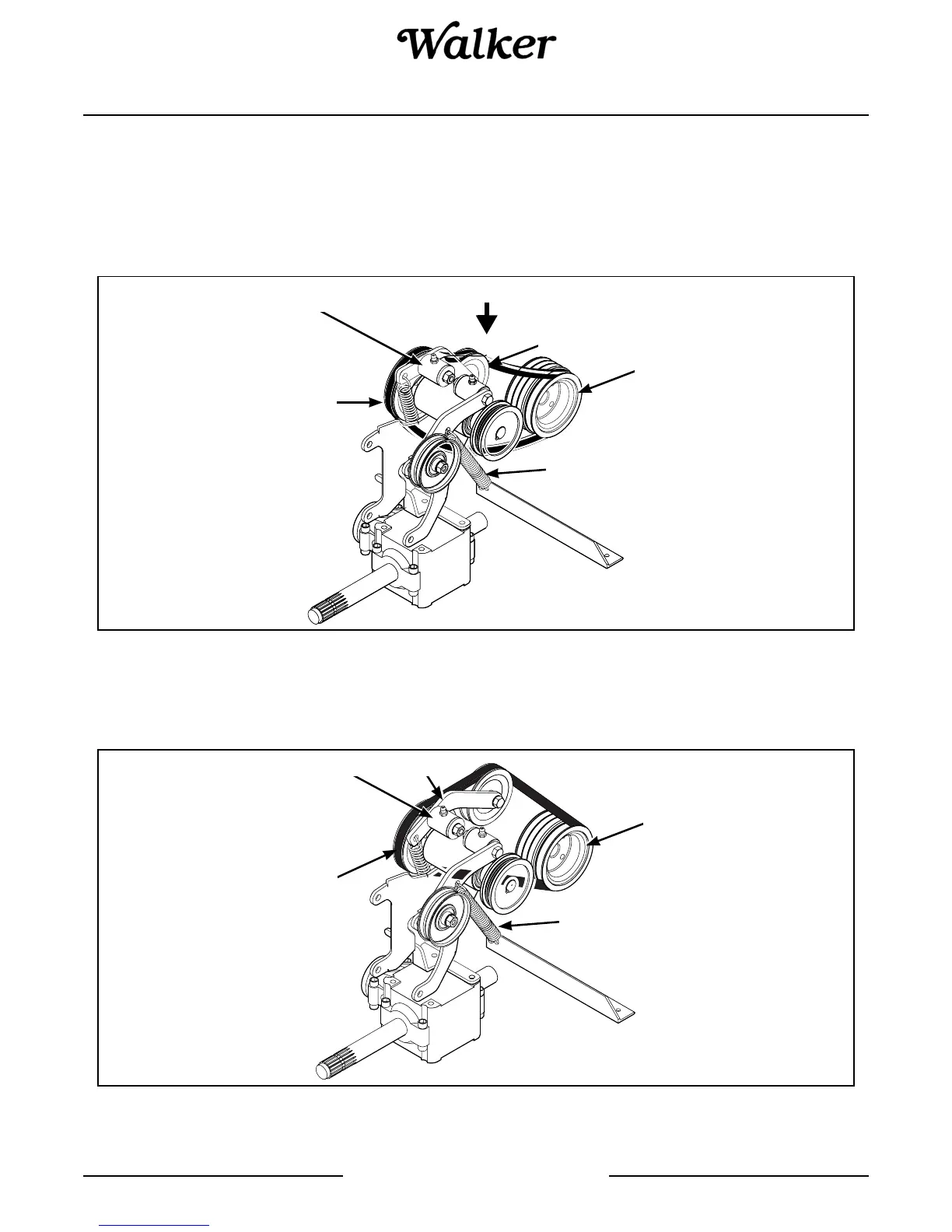 Walker