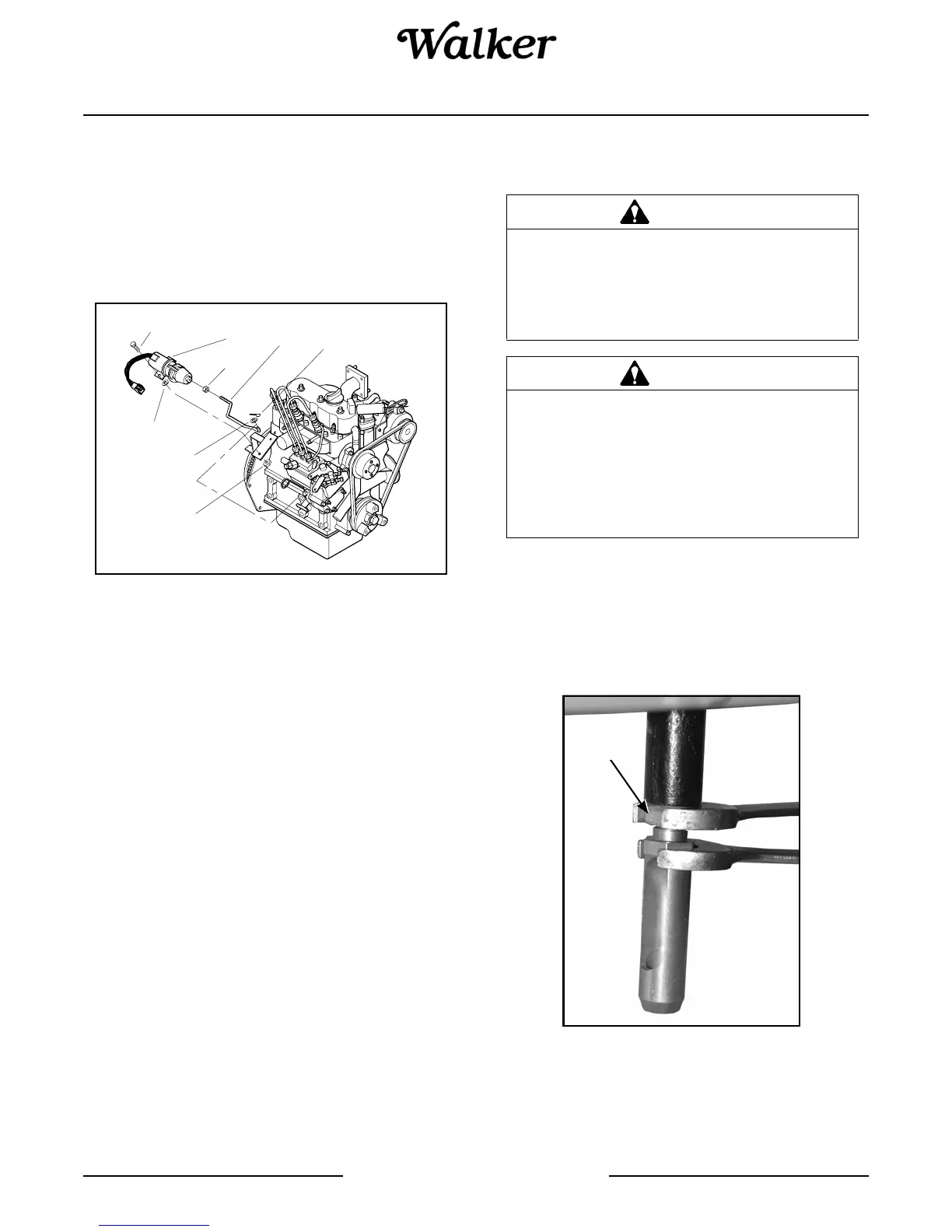 Walker