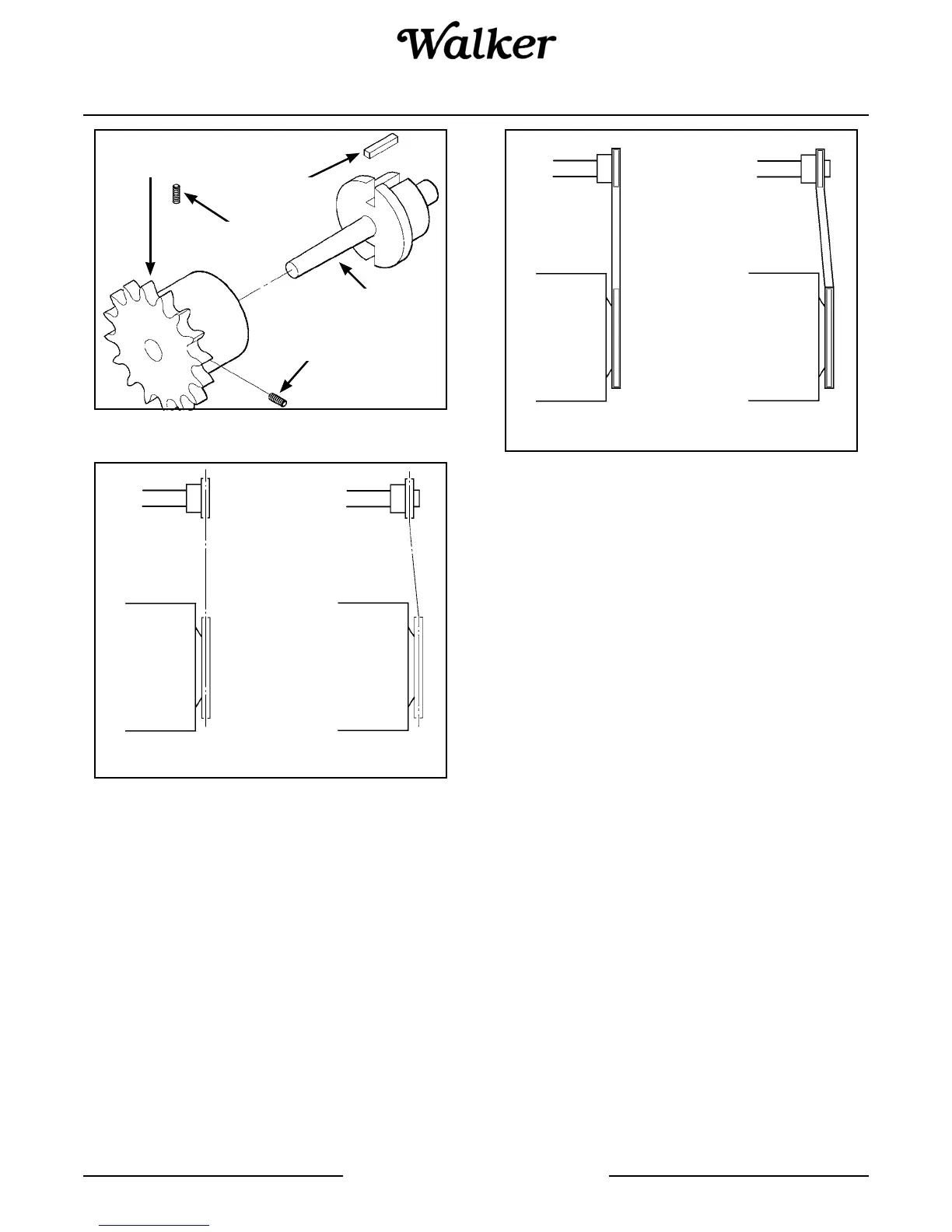 Walker