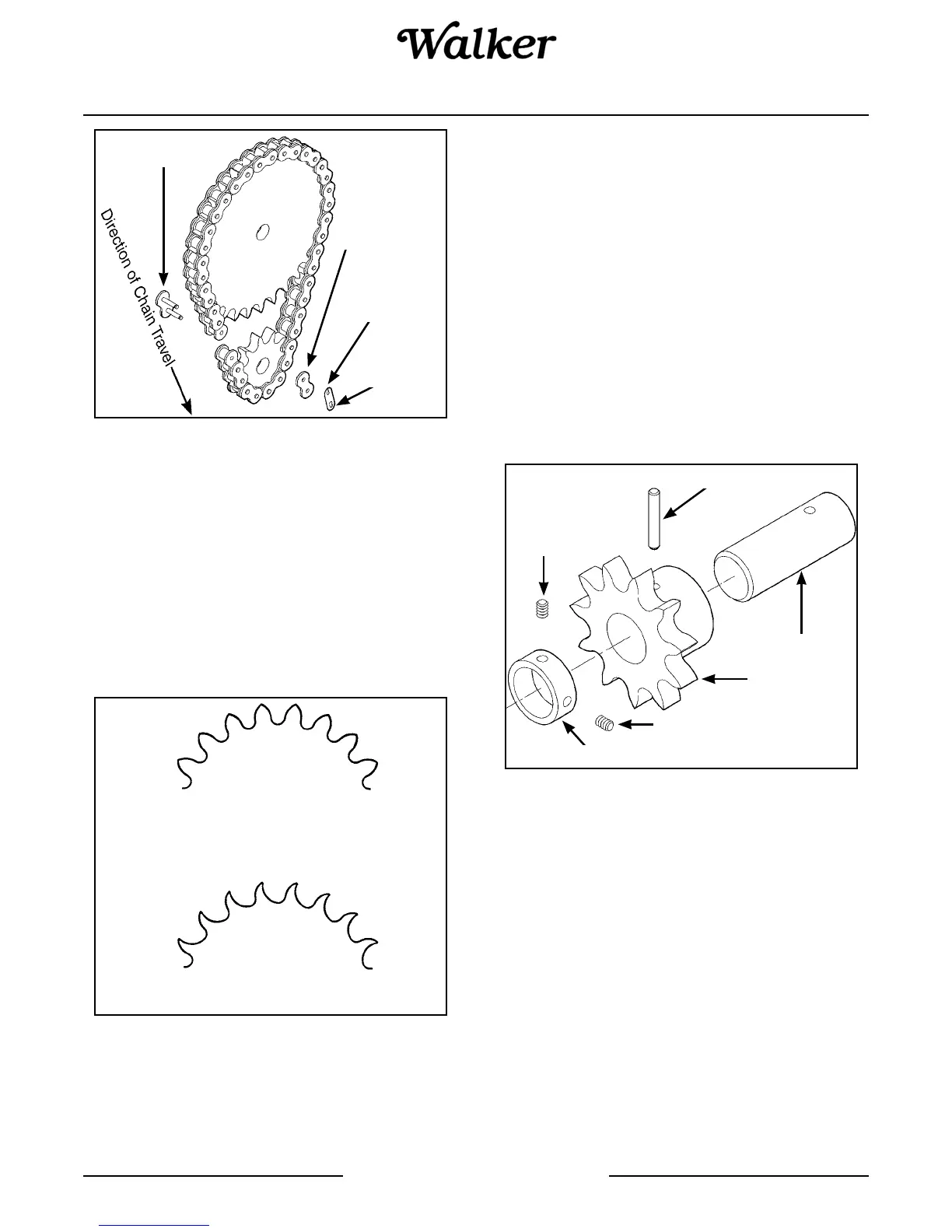 Walker

Direction of Chain Travel