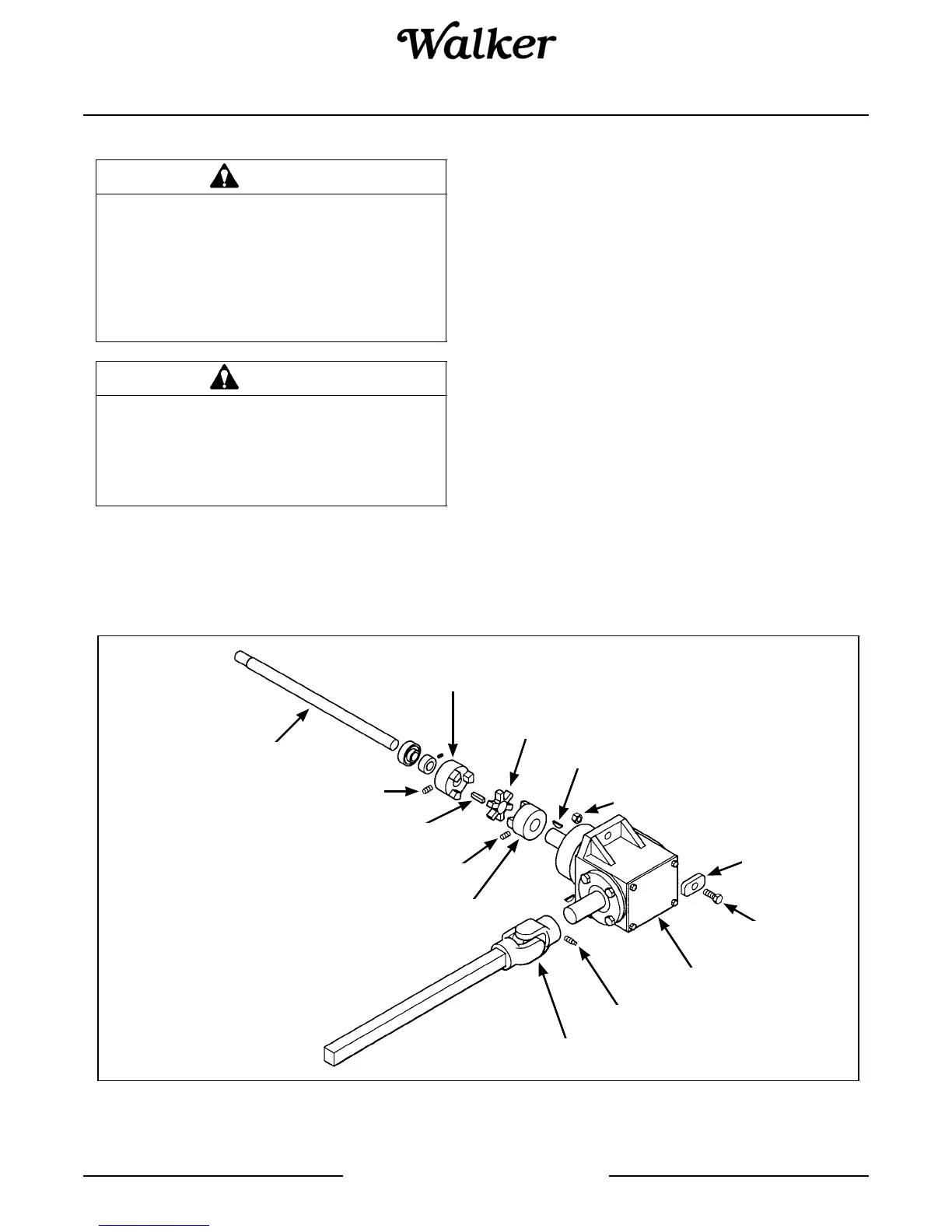 Walker