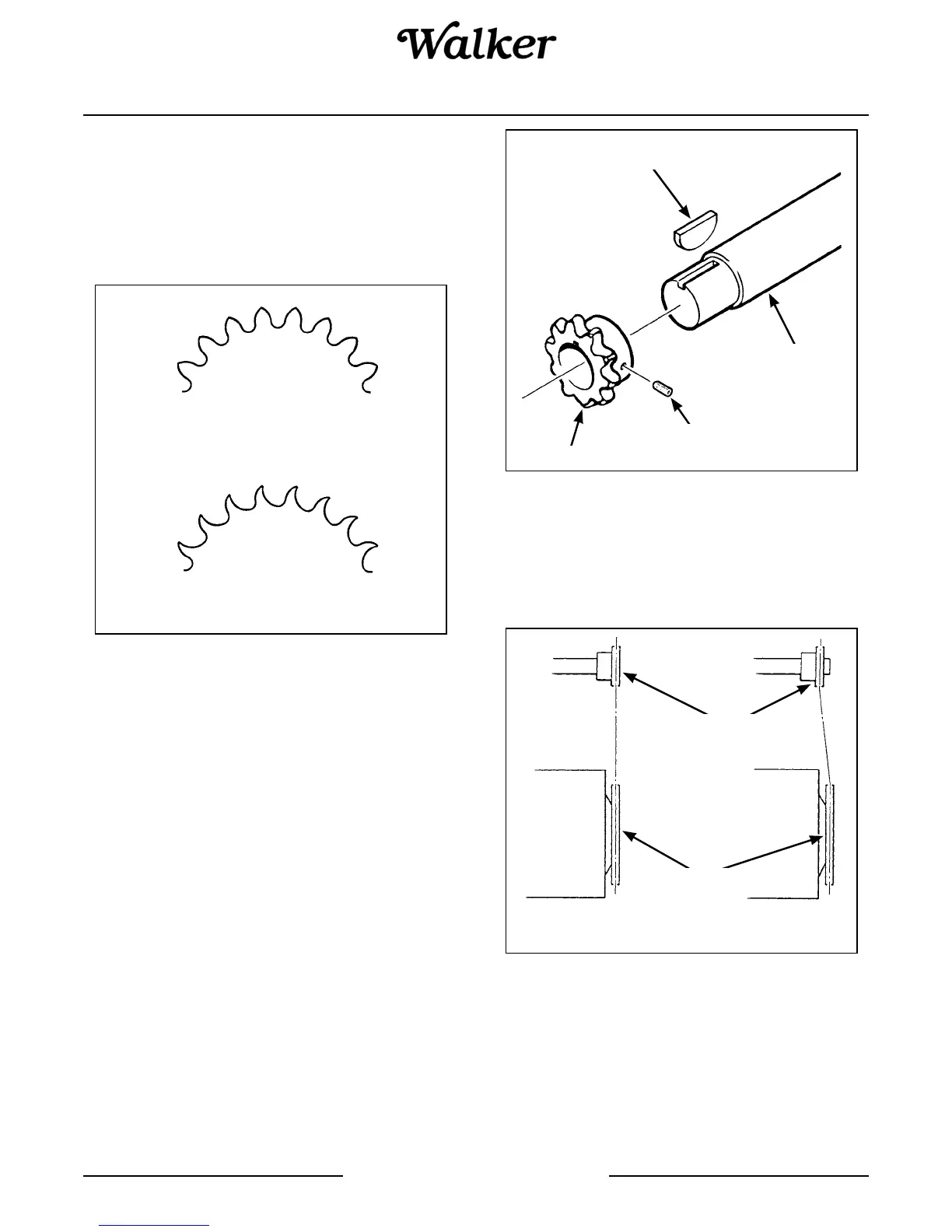 Walker