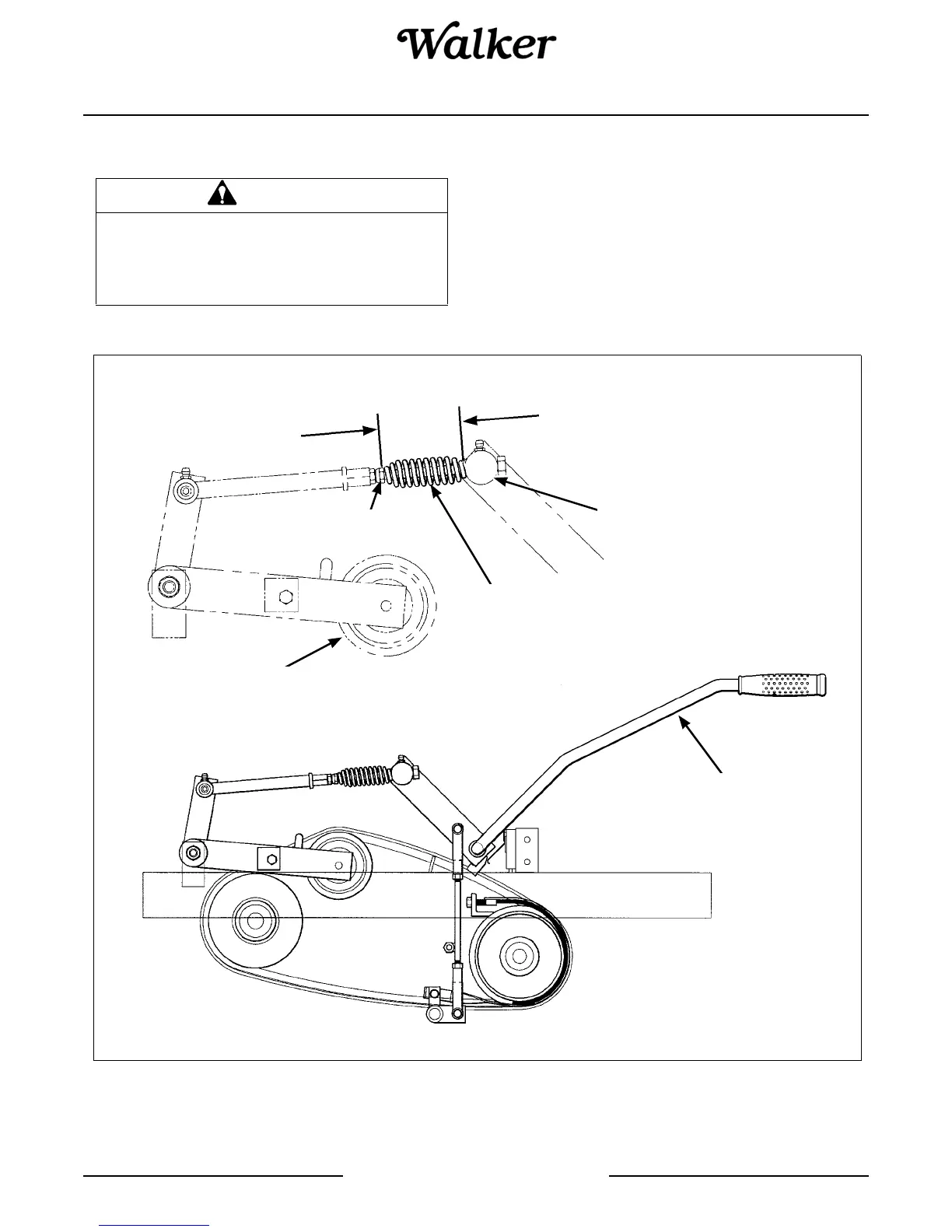 Walker