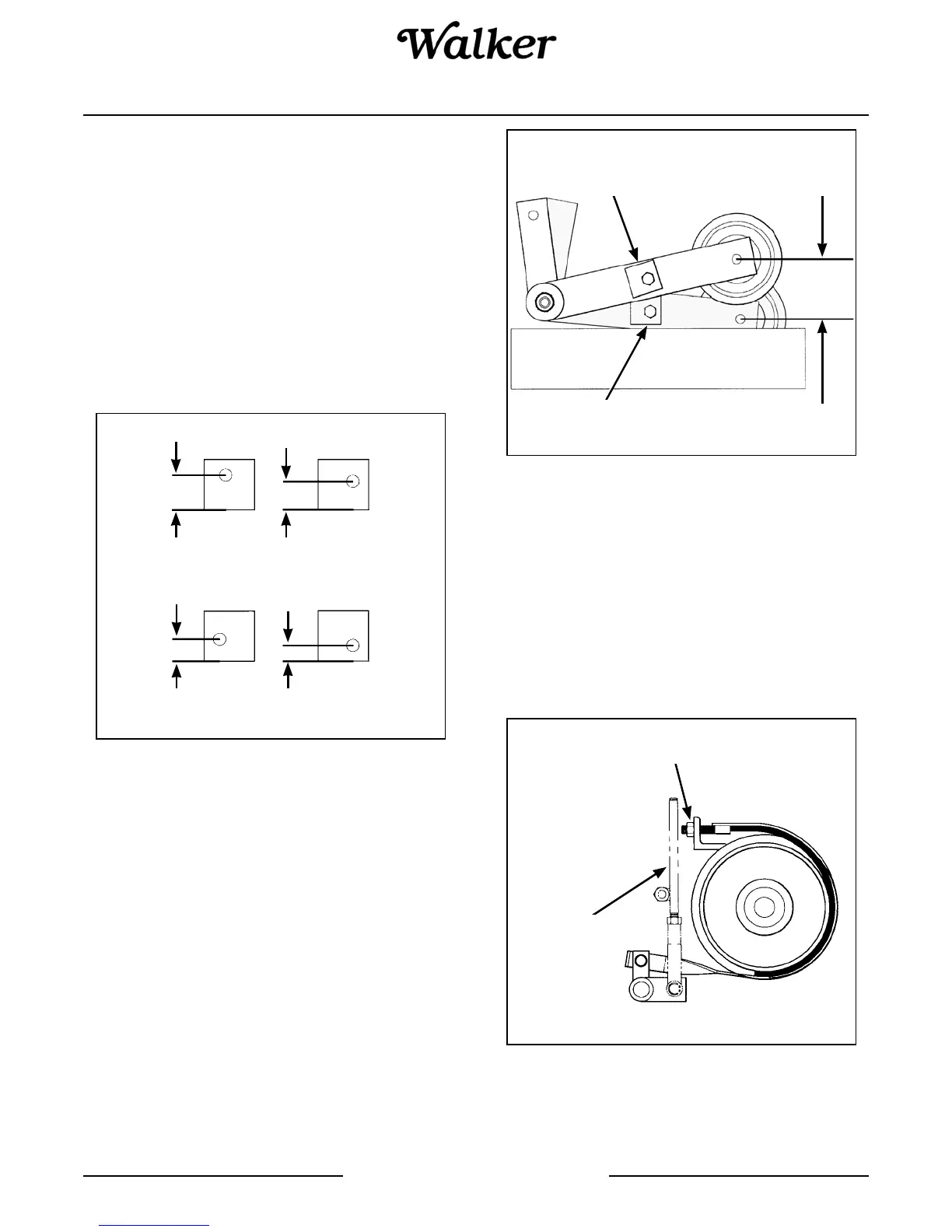 Walker