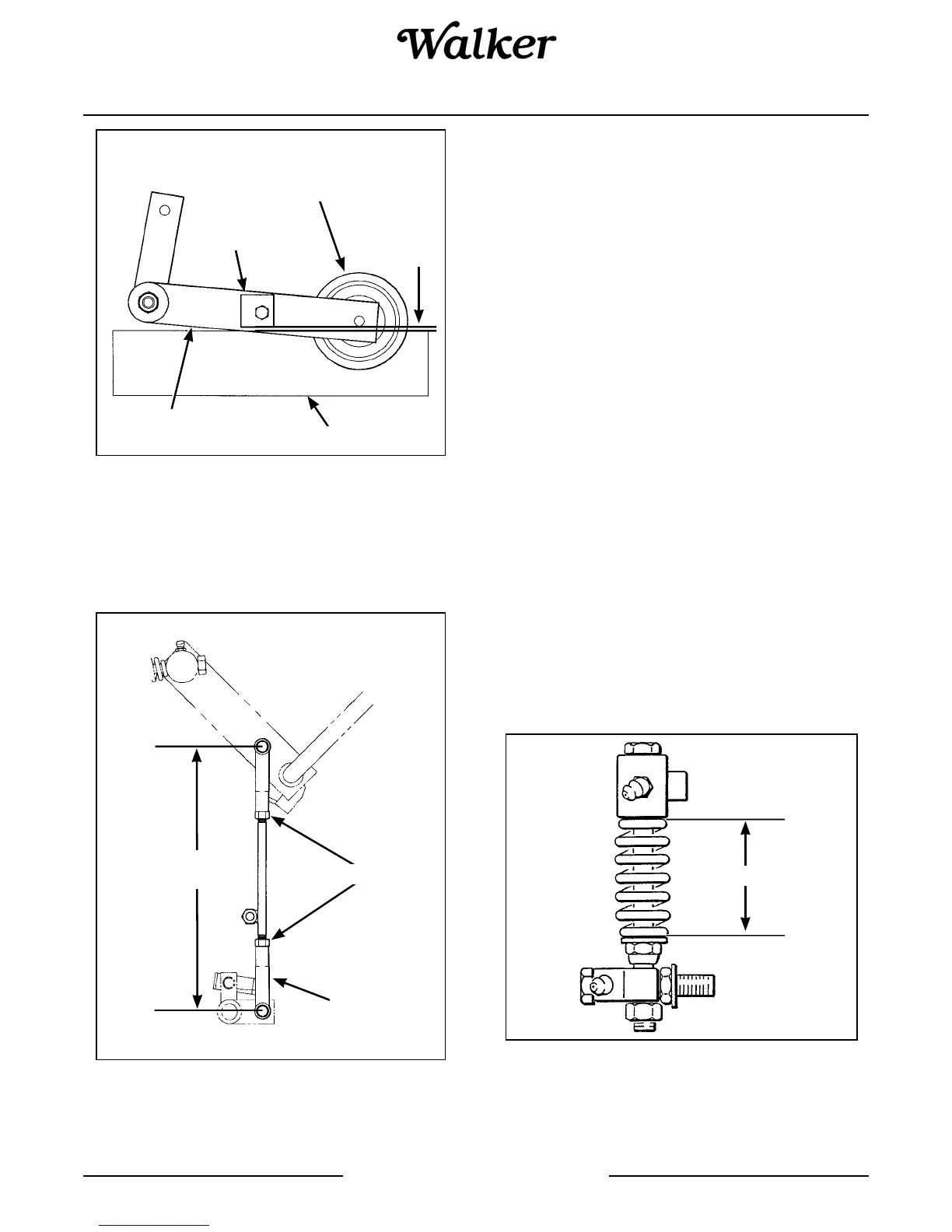 Walker