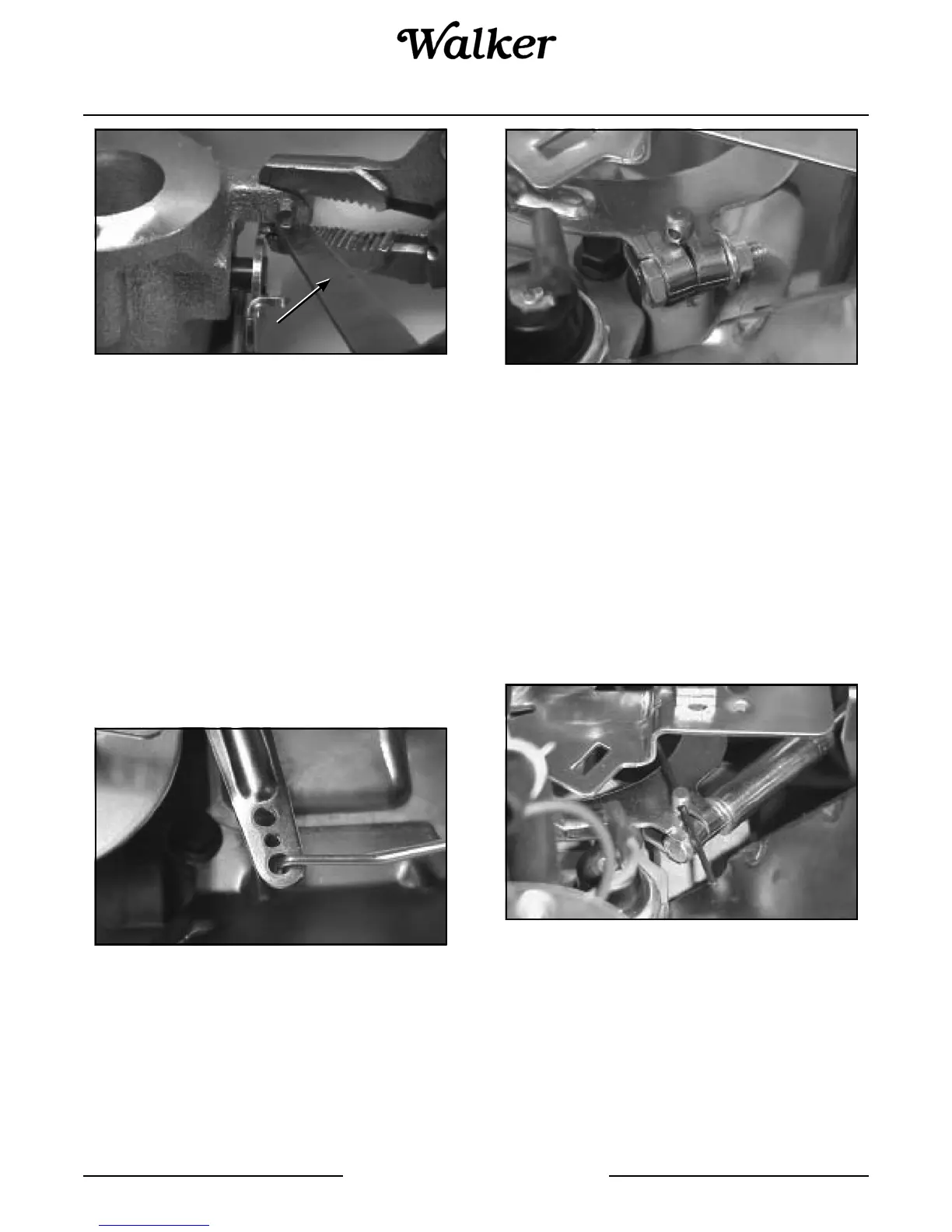 Walker