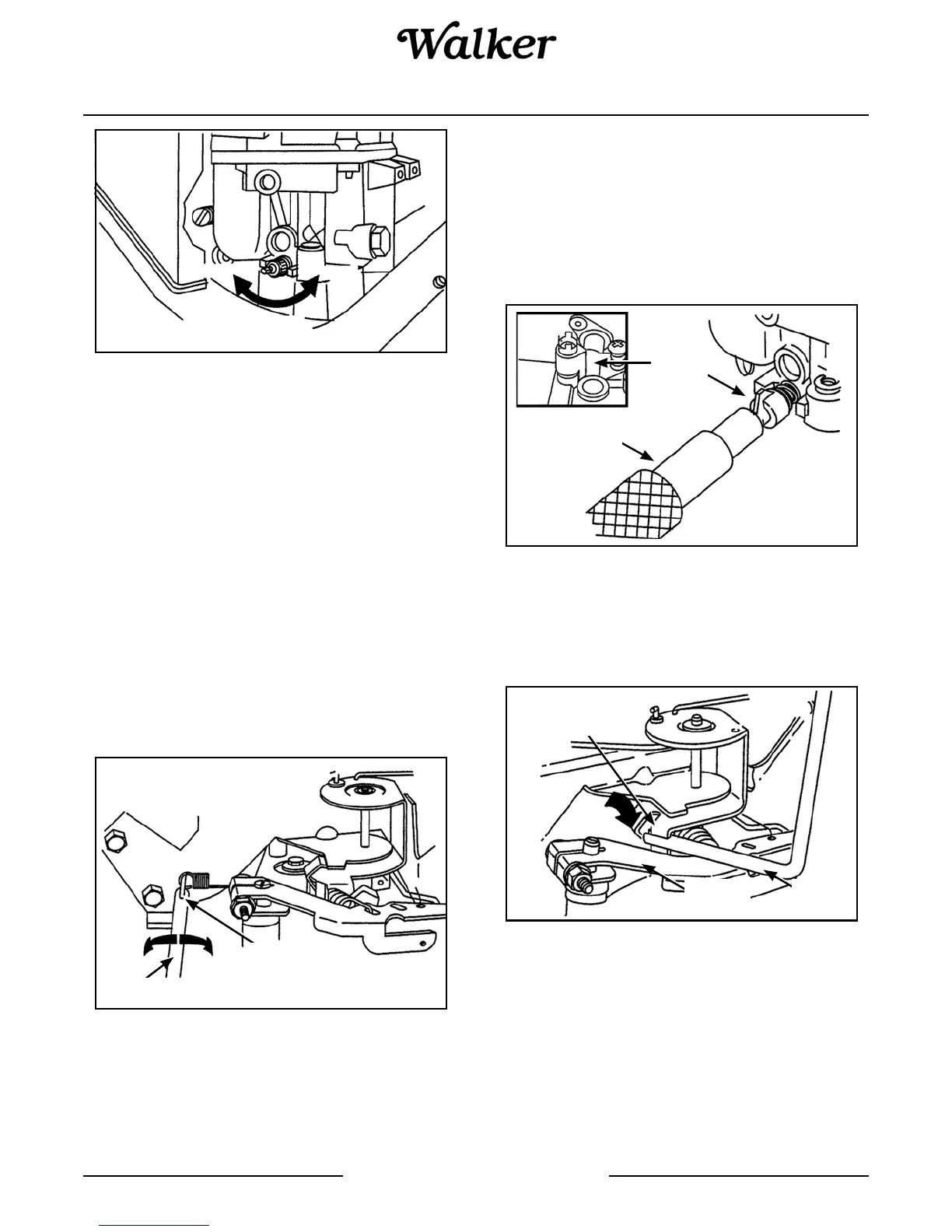 Walker