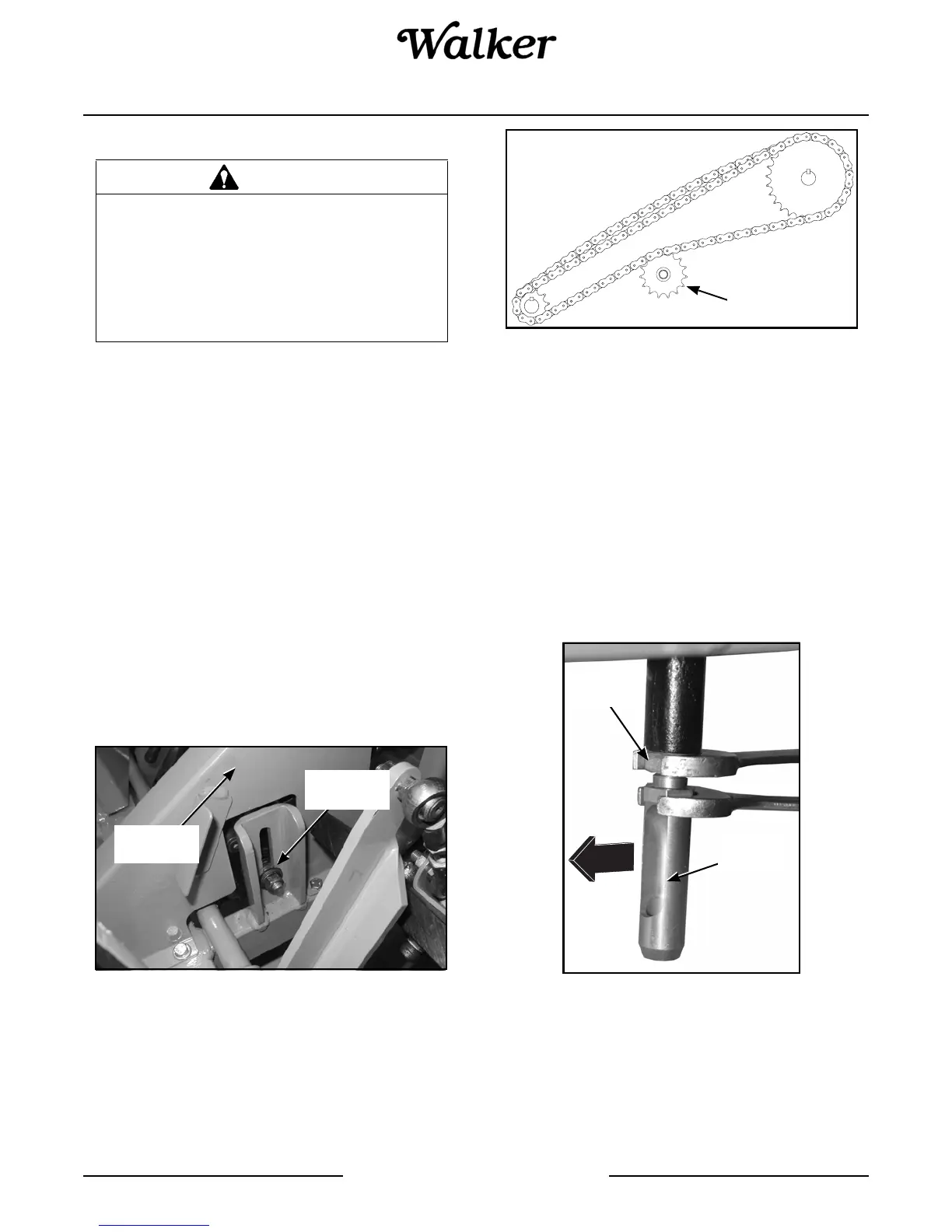 Walker