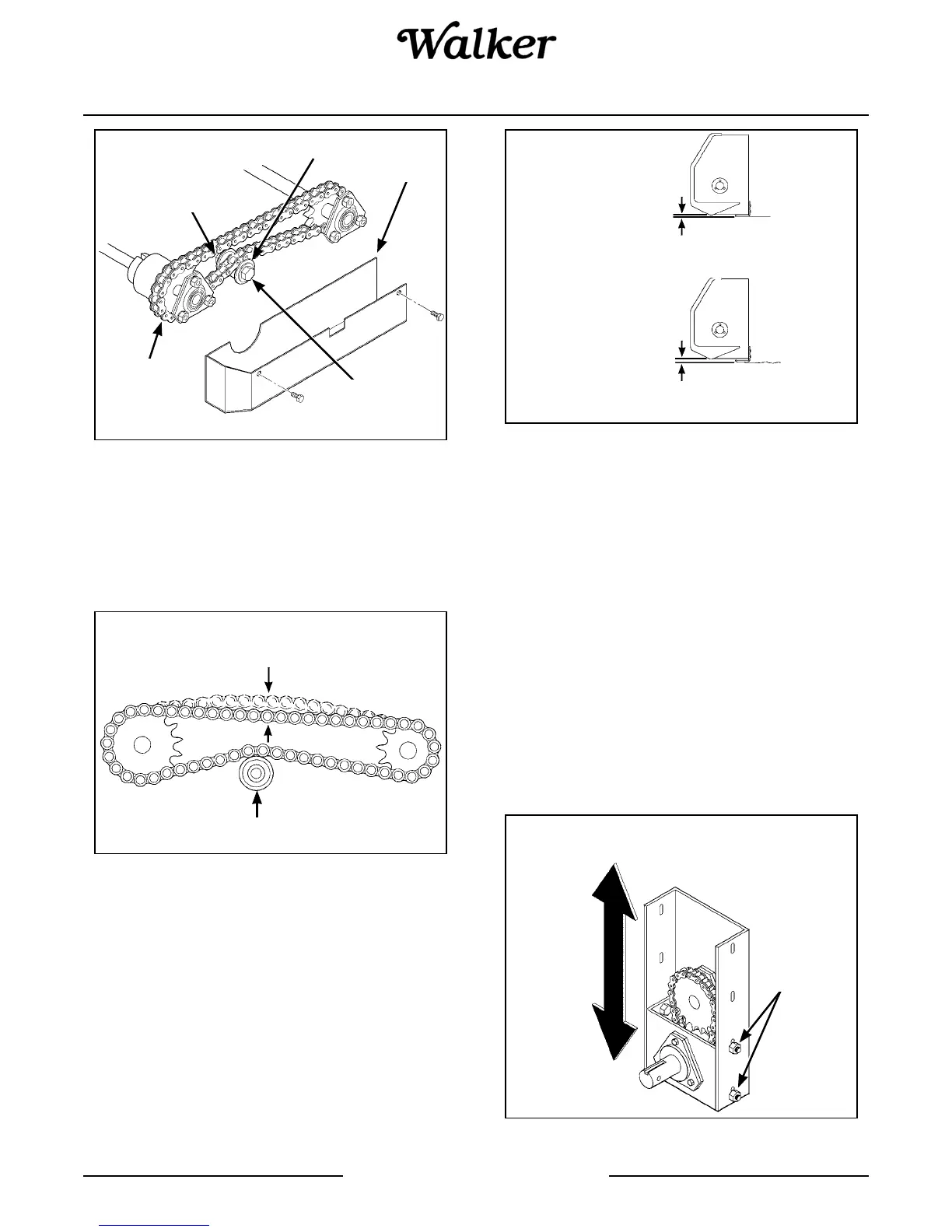 Walker