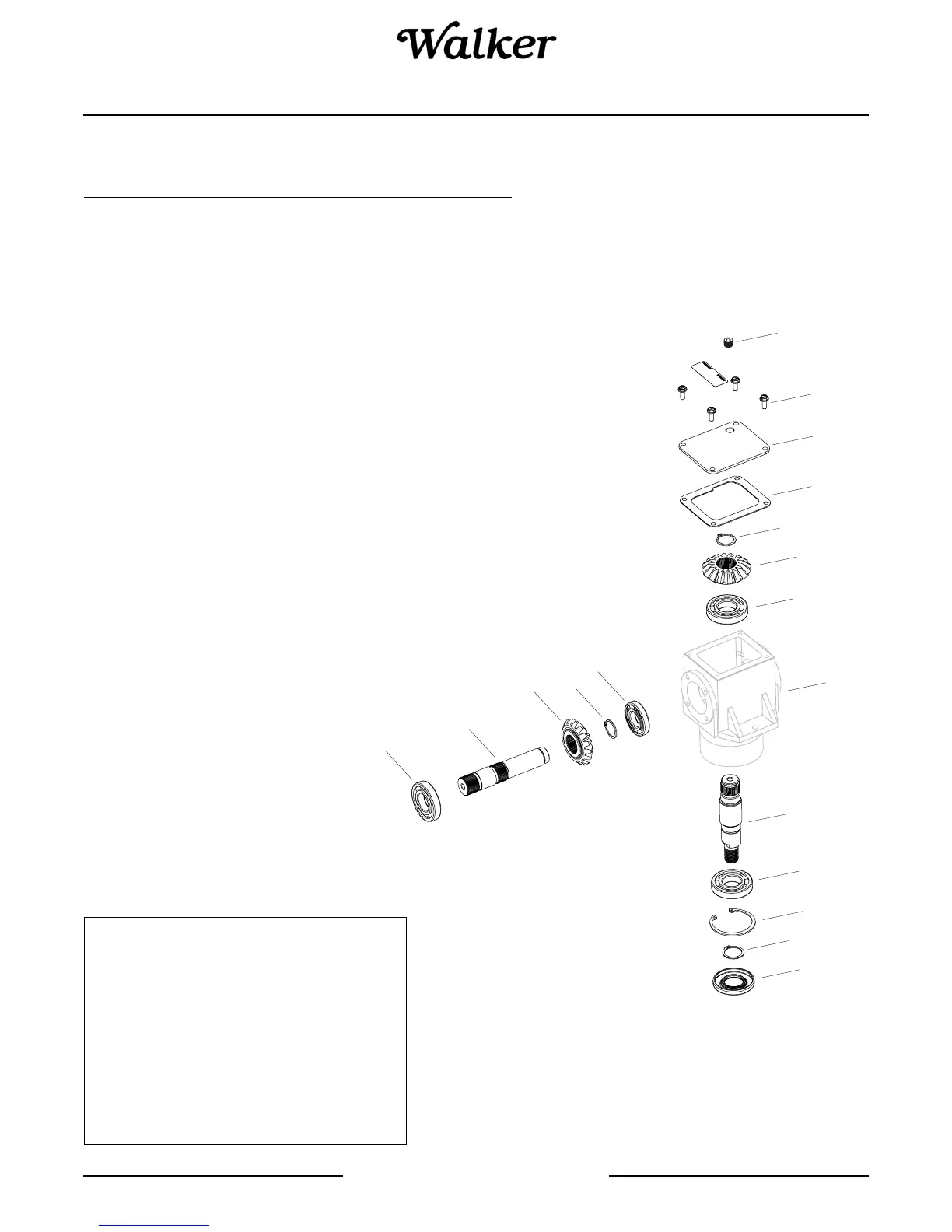 Walker