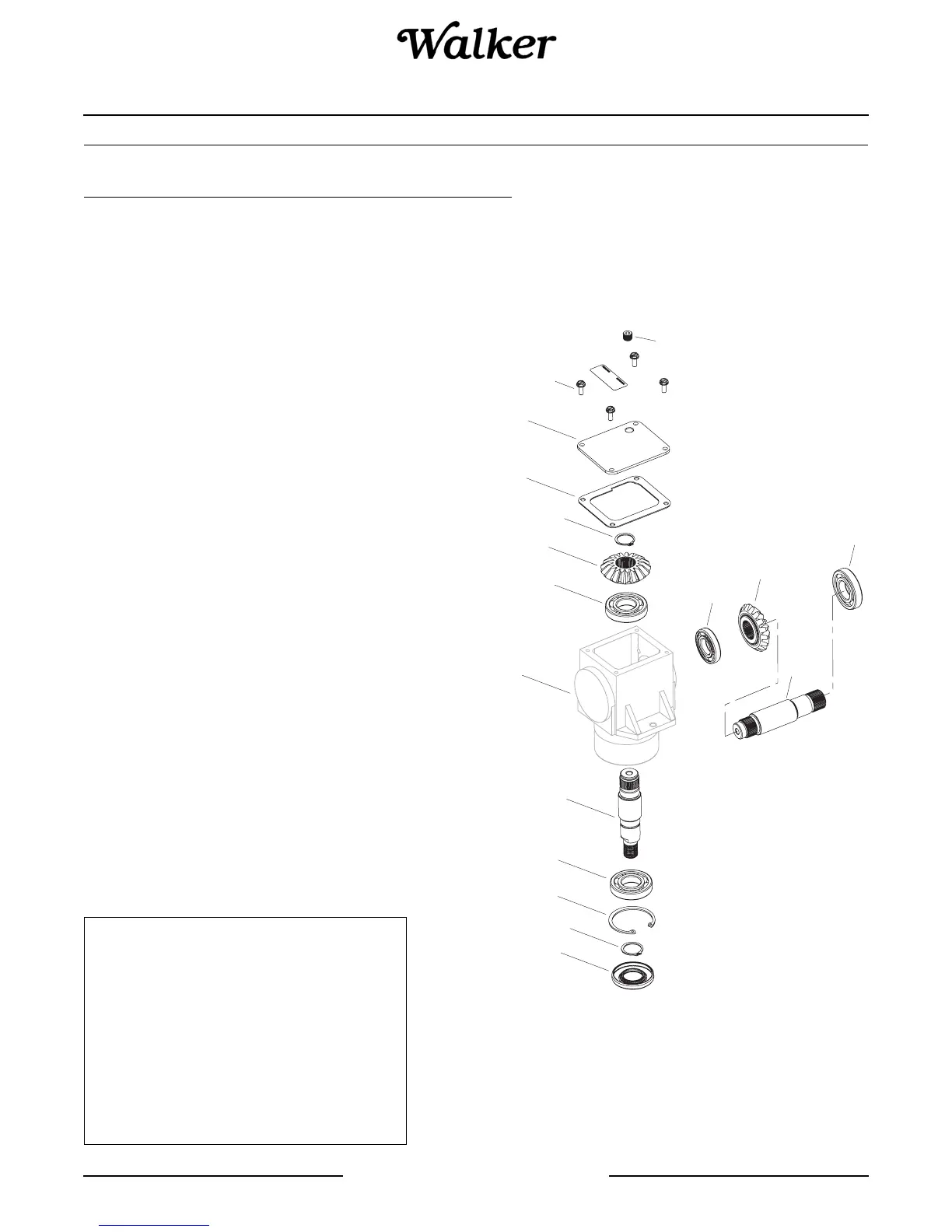 Walker