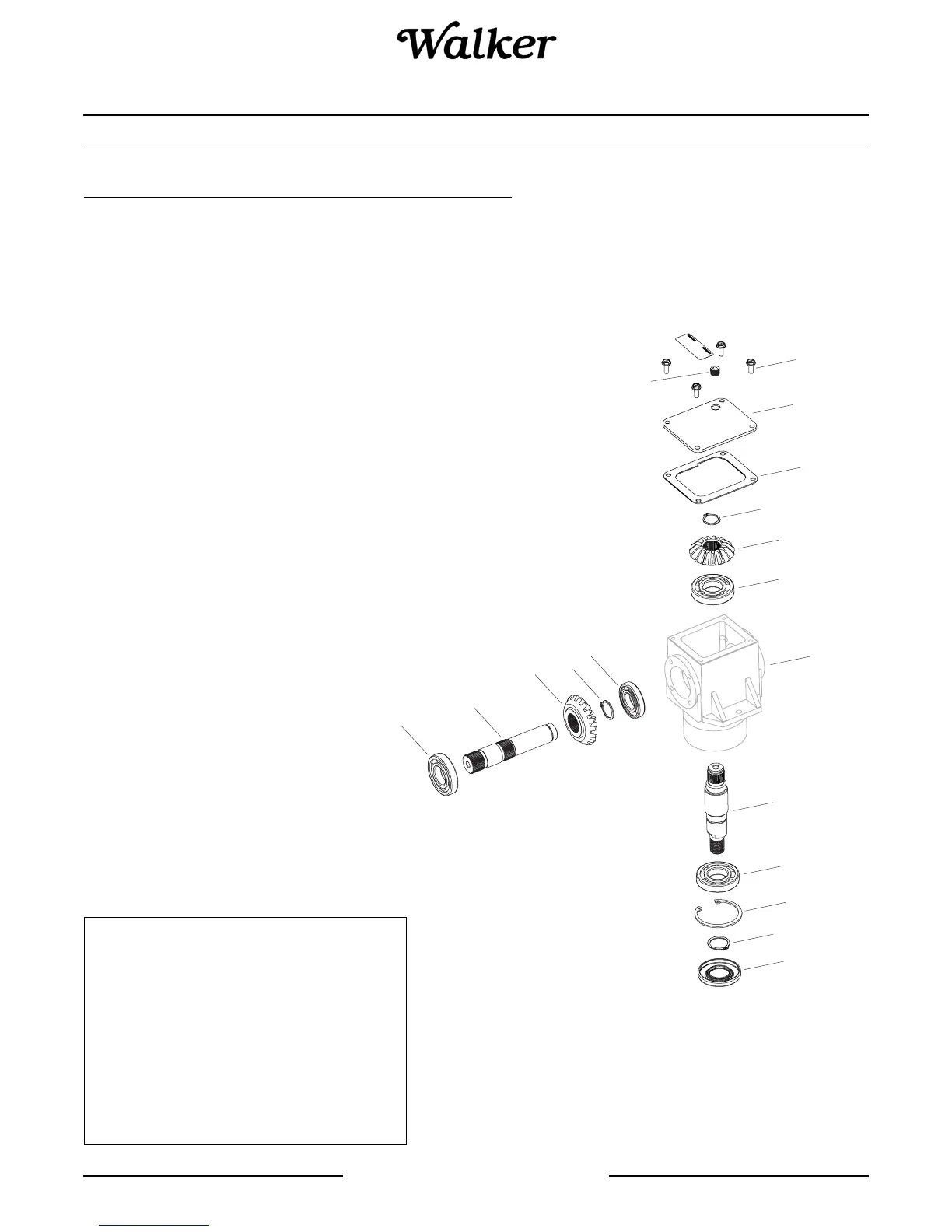 Walker