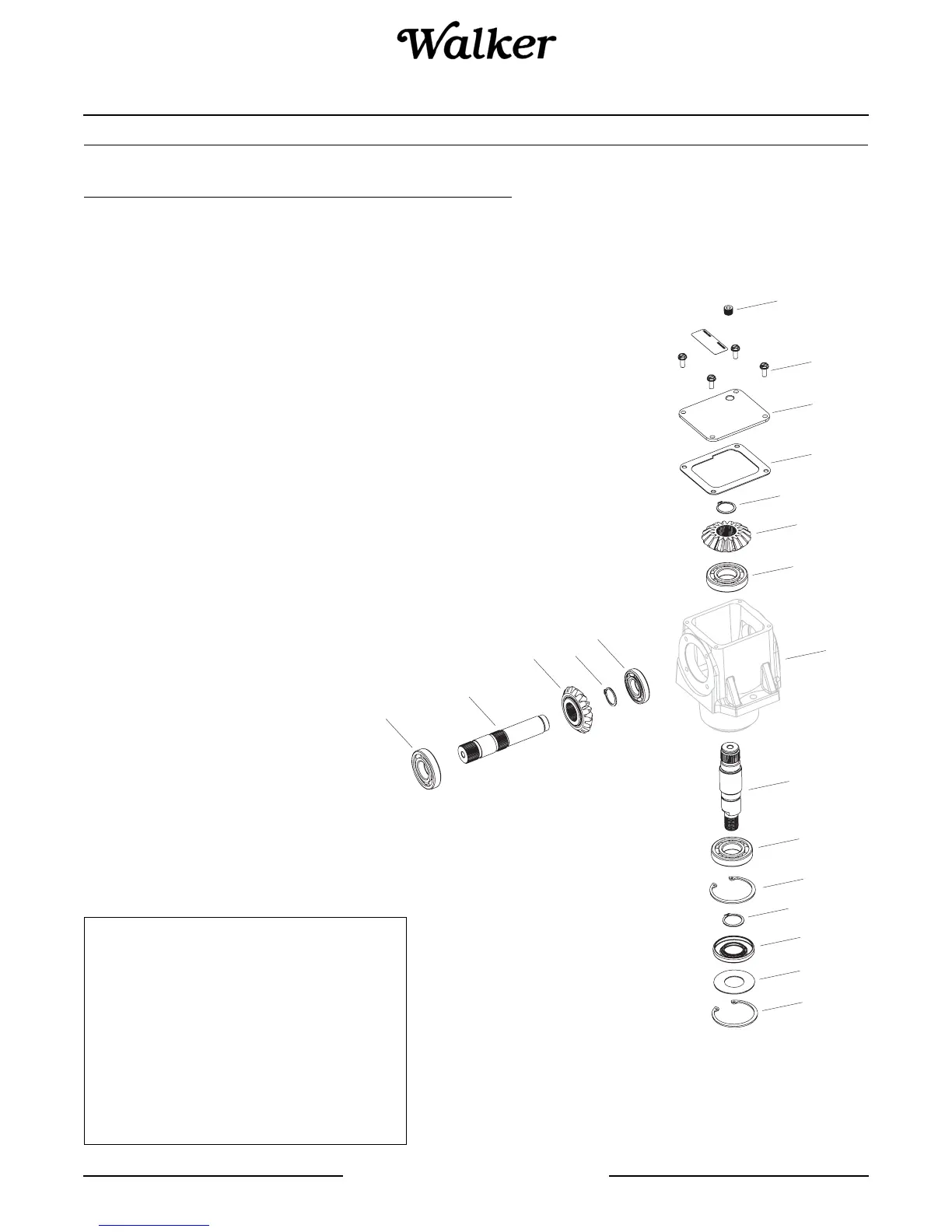 Walker