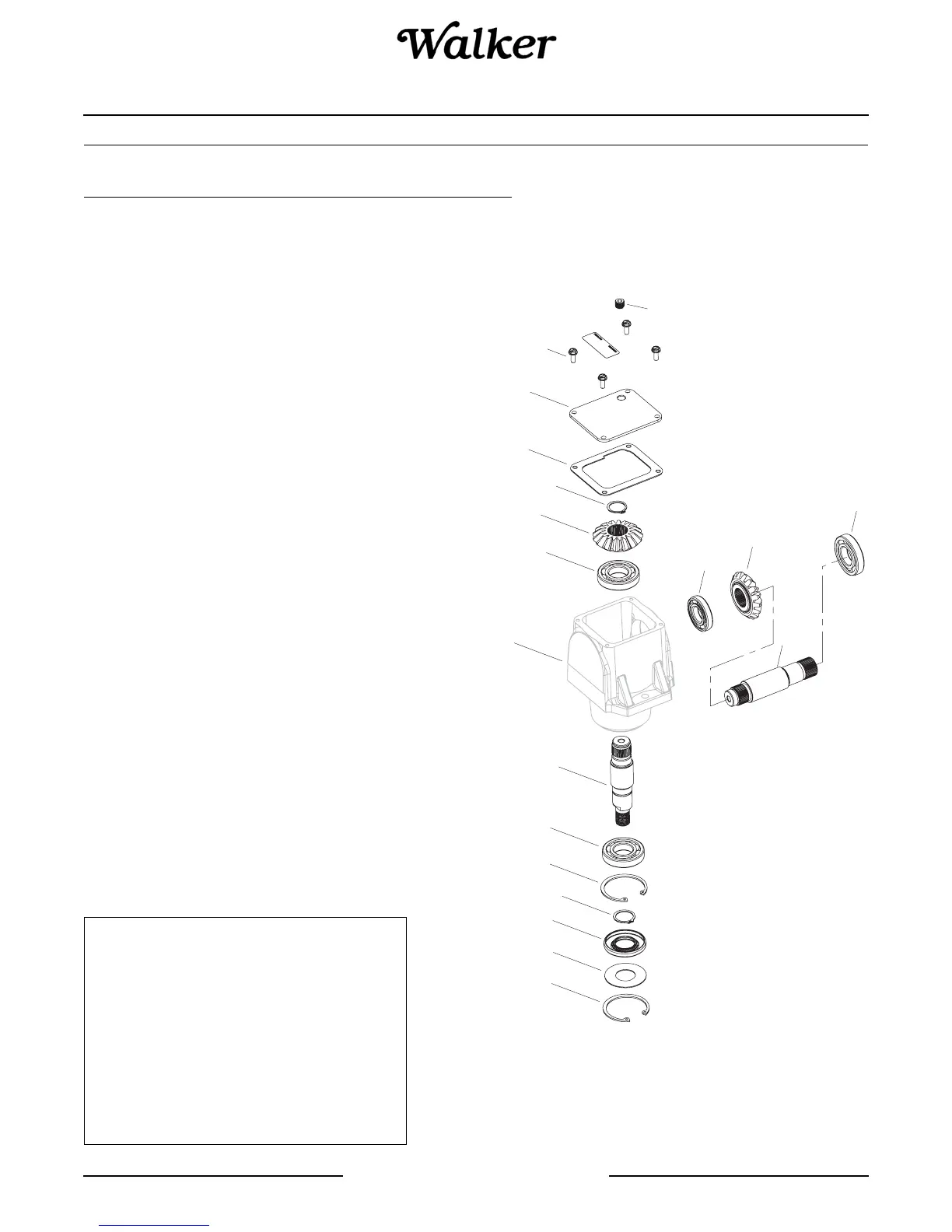 Walker