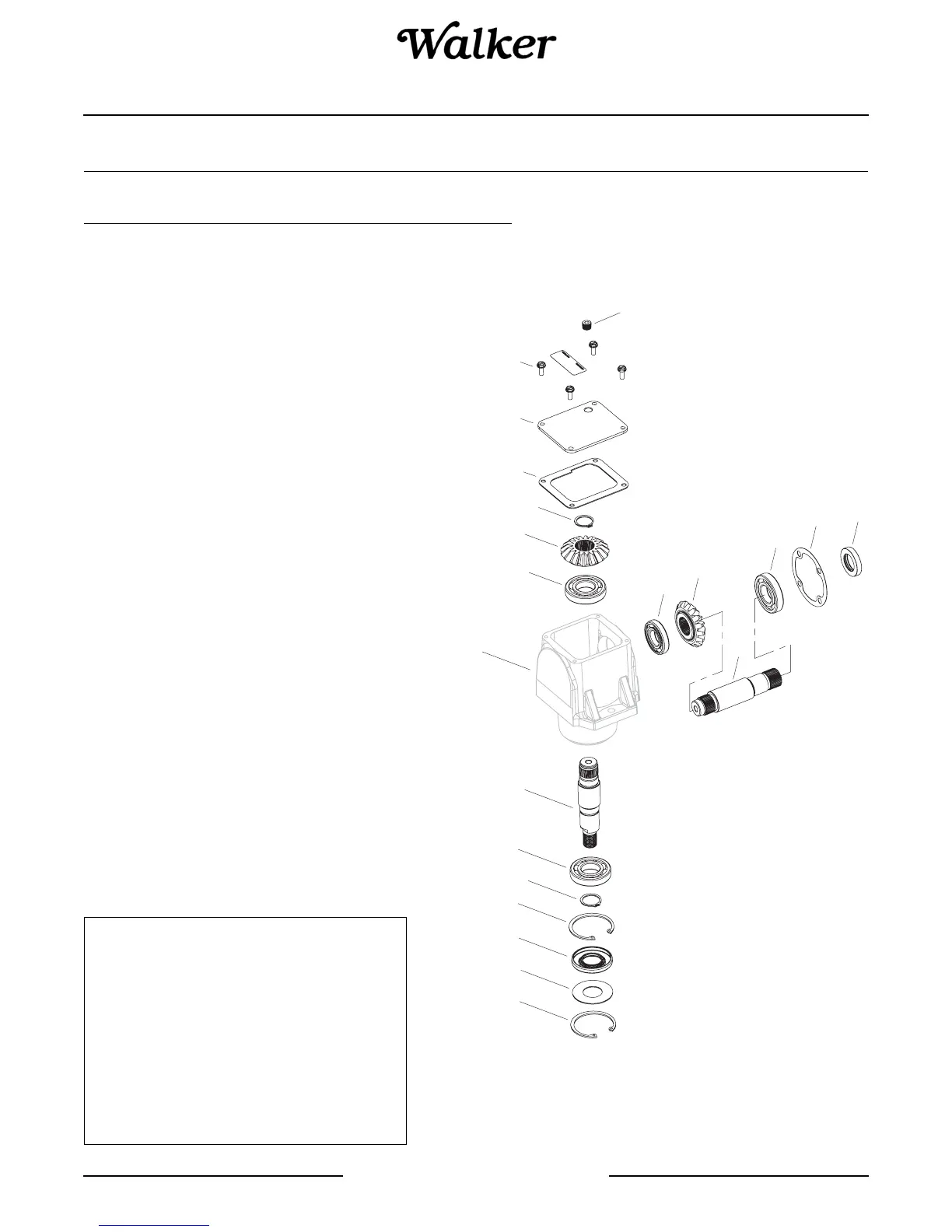 Walker