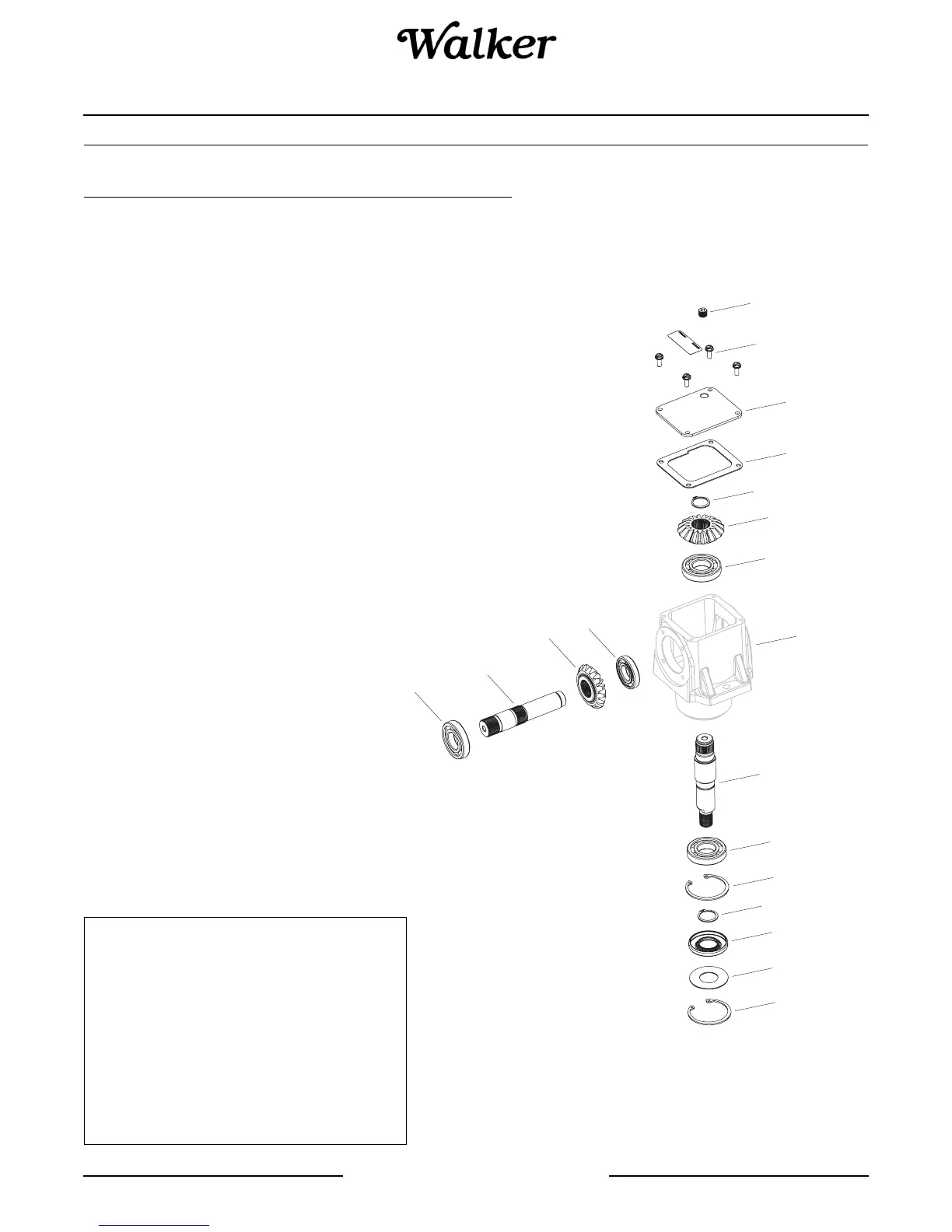 Walker