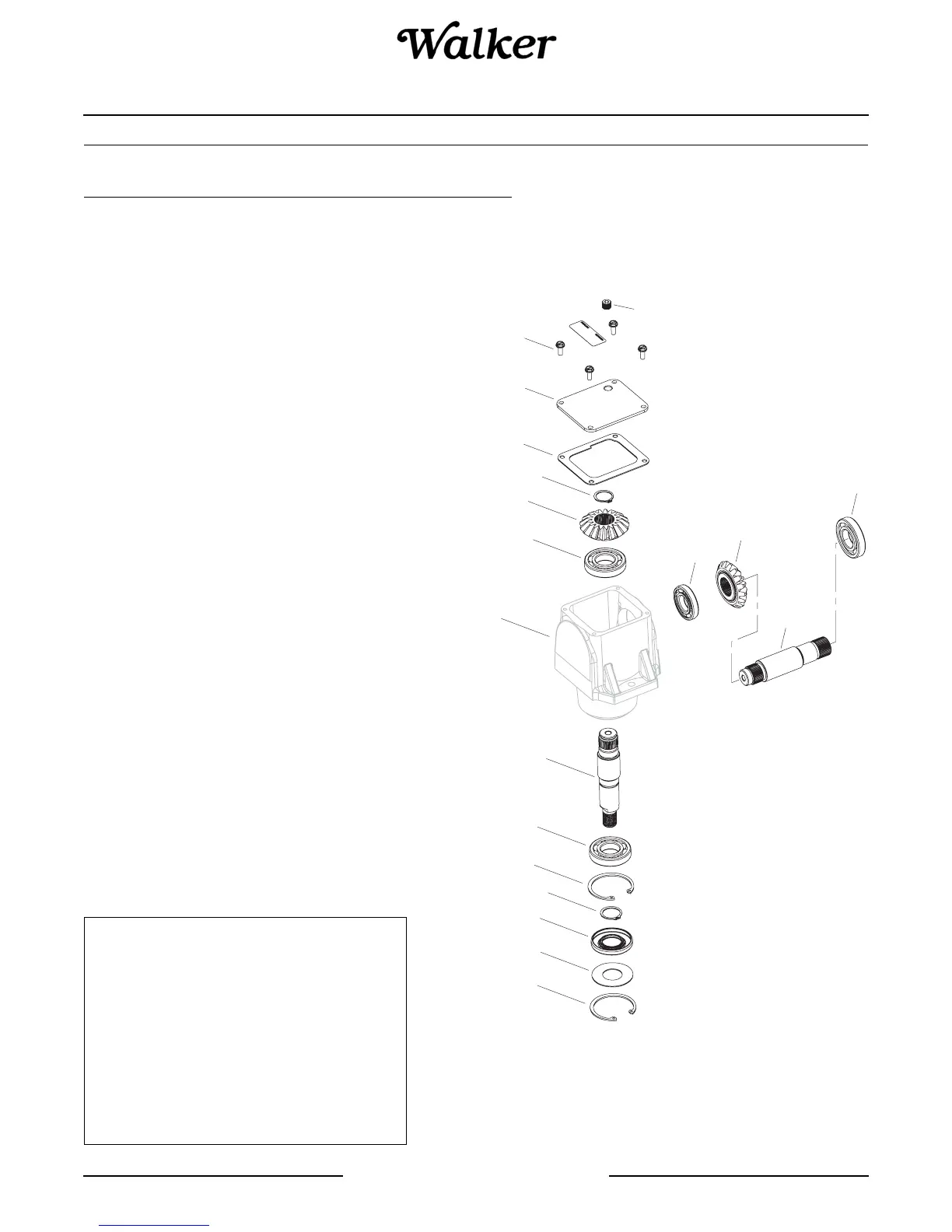 Walker